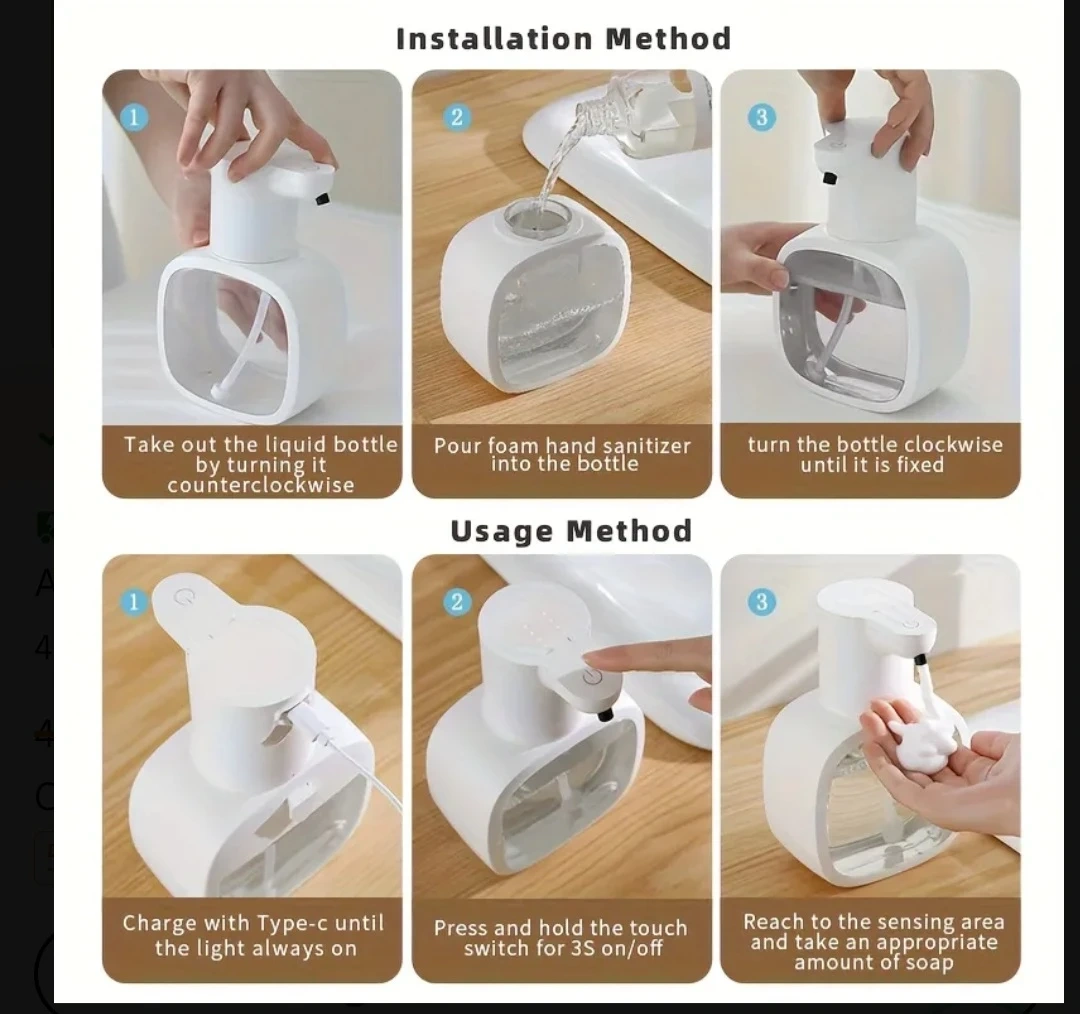 Installation Method

1
Take out the liquid bottle by turning it counterclockwise

2
Pour foam hand sanitizer into the bottle

3
turn the bottle clockwise until it is fixed

Usage Method

1
Charge with Type-c until the light always on

2
Press and hold the touch switch for 3S on/off

3
Reach to the sensing area and take an appropriate amount of soap