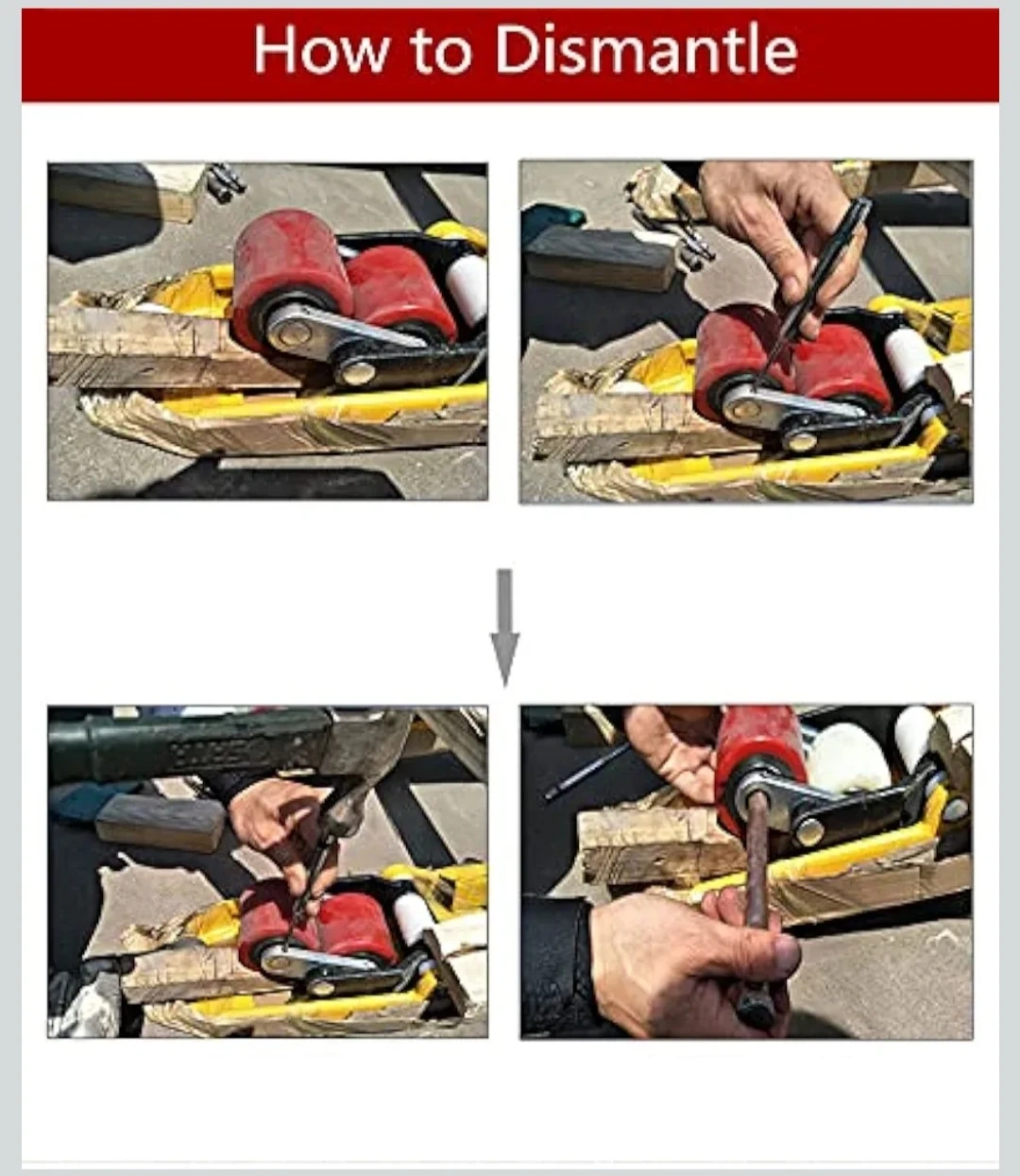 How to Dismantle