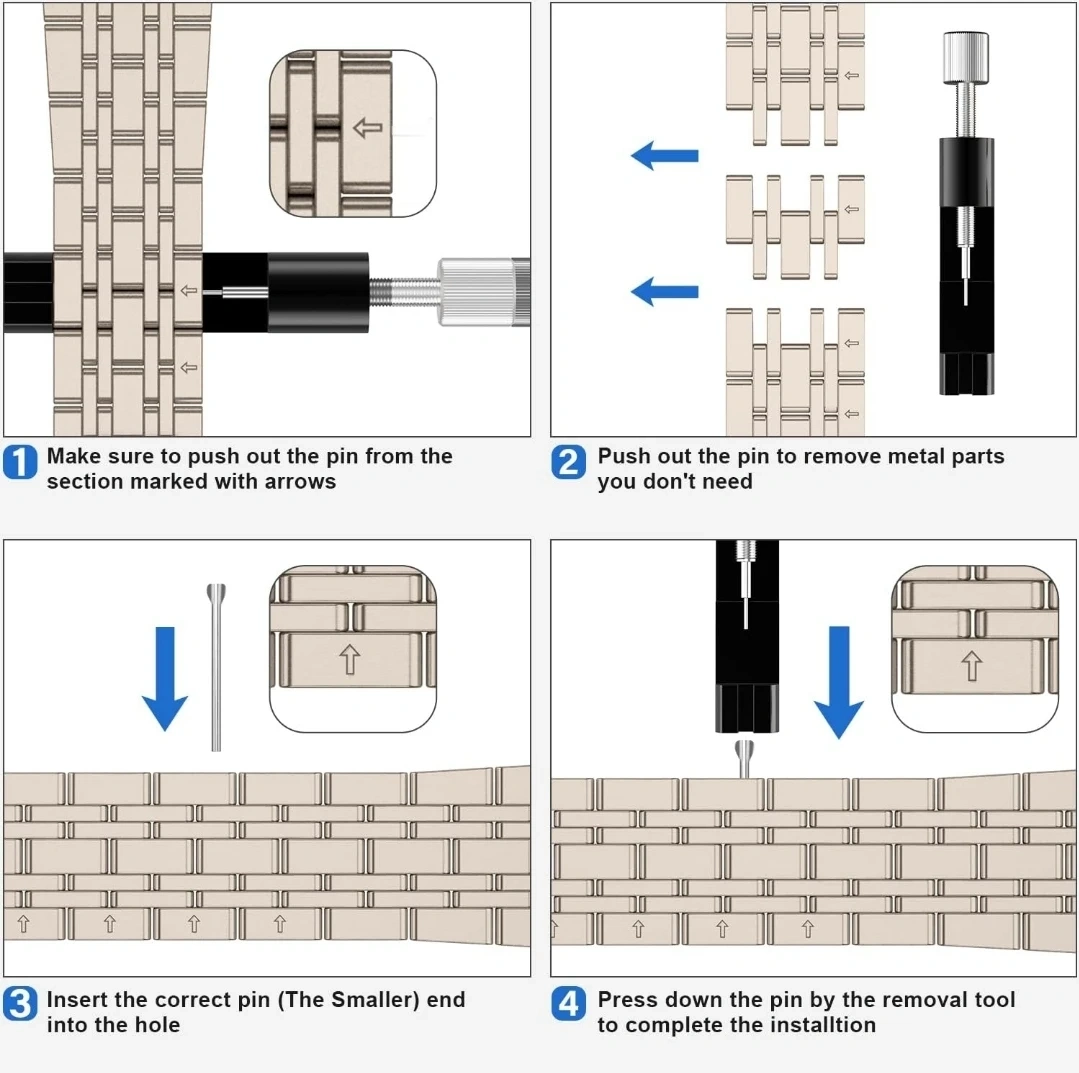 1 Make sure to push out the pin from the section marked with arrows

2 Push out the pin to remove metal parts you don't need

3 Insert the correct pin (The Smaller) end into the hole

4 Press down the pin by the removal tool to complete the installtion