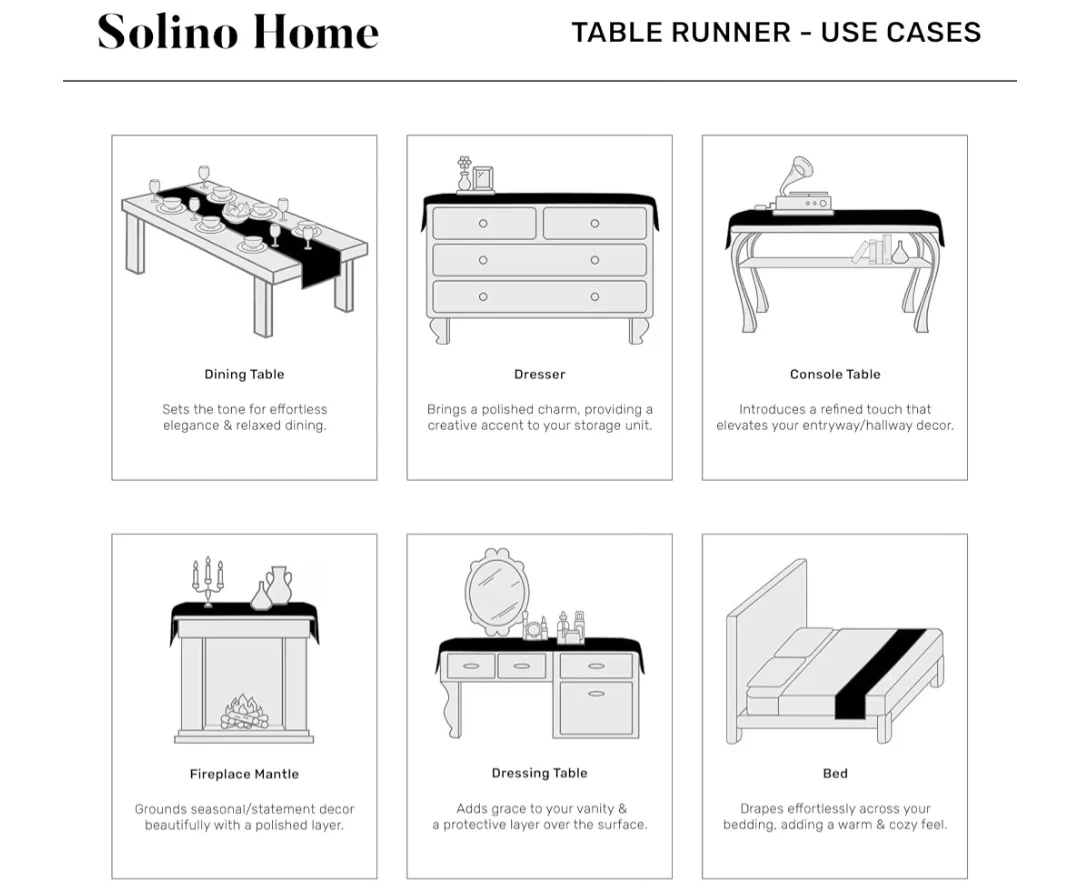 Solino Home

TABLE RUNNER - USE CASES

Dining Table

Sets the tone for effortless elegance & relaxed dining.

Dresser

Brings a polished charm, providing a creative accent to your storage unit.

Console Table

Introduces a refined touch that elevates your entryway/hallway decor.

Fireplace Mantle

Grounds seasonal/statement decor beautifully with a polished layer.

Dressing Table

Adds grace to your vanity & a protective layer over the surface.

Bed

Drapes effortlessly across your bedding, adding a warm & cozy feel.