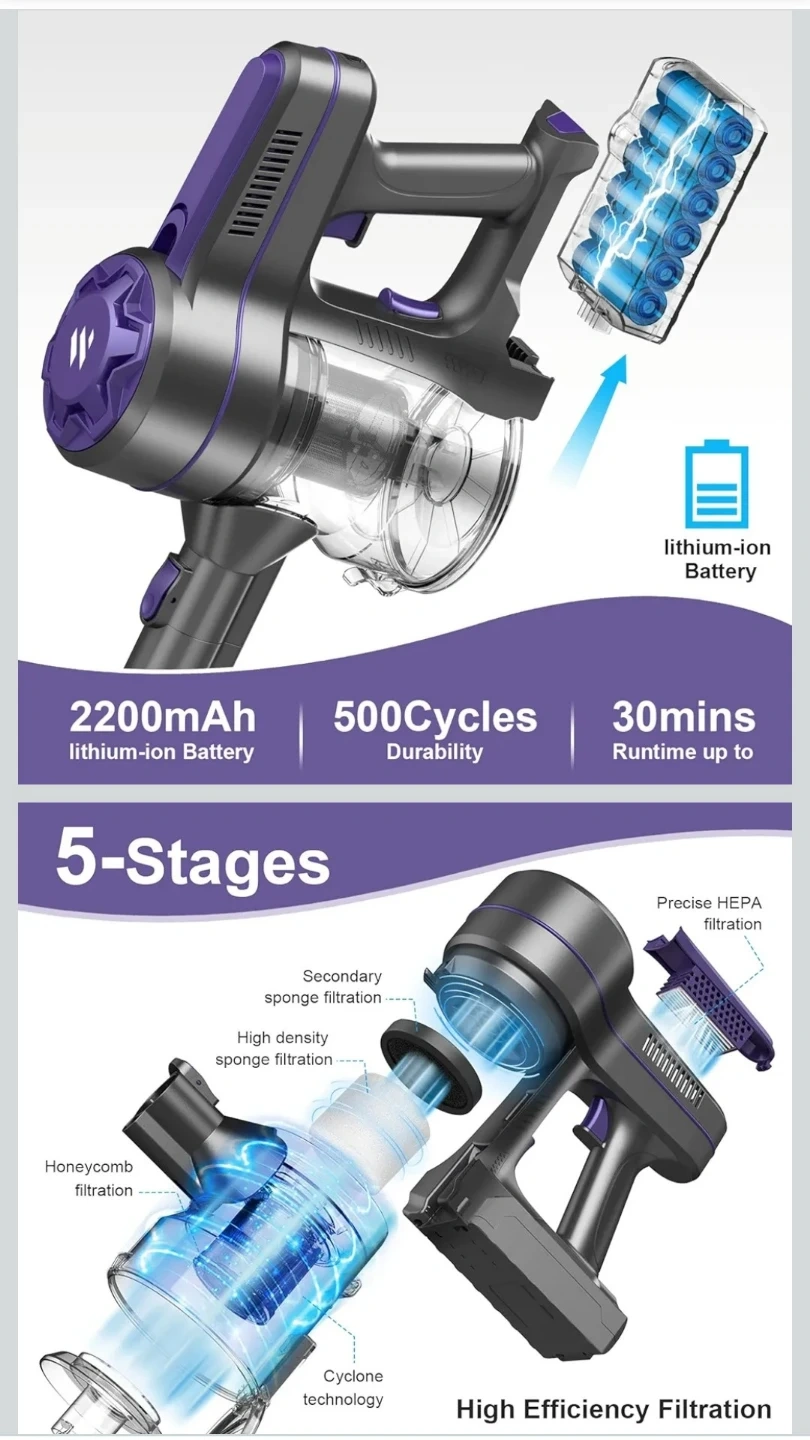 lithium-ion Battery

2200mAh
lithium-ion Battery

500Cycles
Durability

30mins
Runtime up to

5-Stages

Precise HEPA filtration

Secondary sponge filtration

High density sponge filtration

Honeycomb filtration

Cyclone technology

High Efficiency Filtration