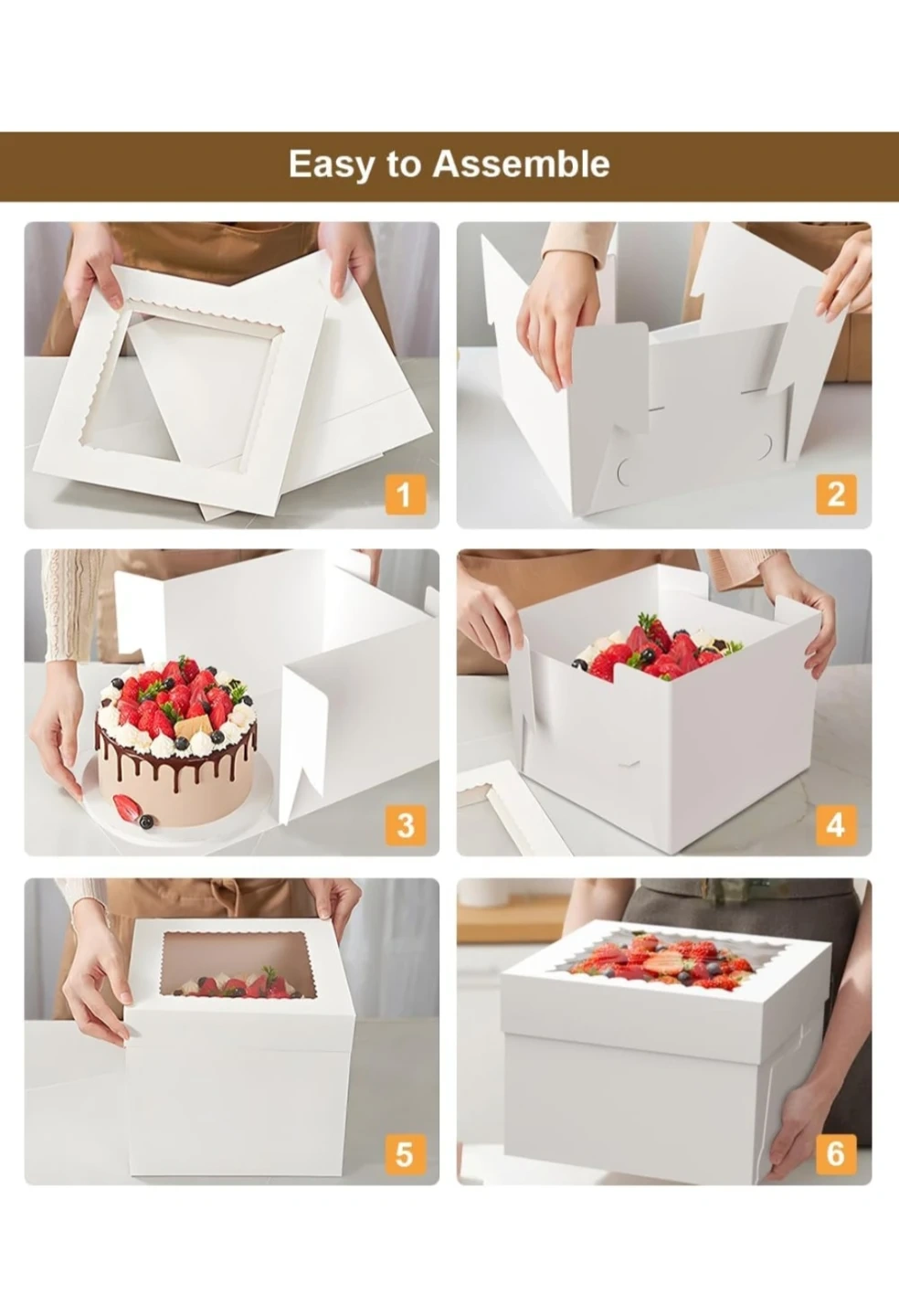 Easy to Assemble

1

2

3

4

5

6