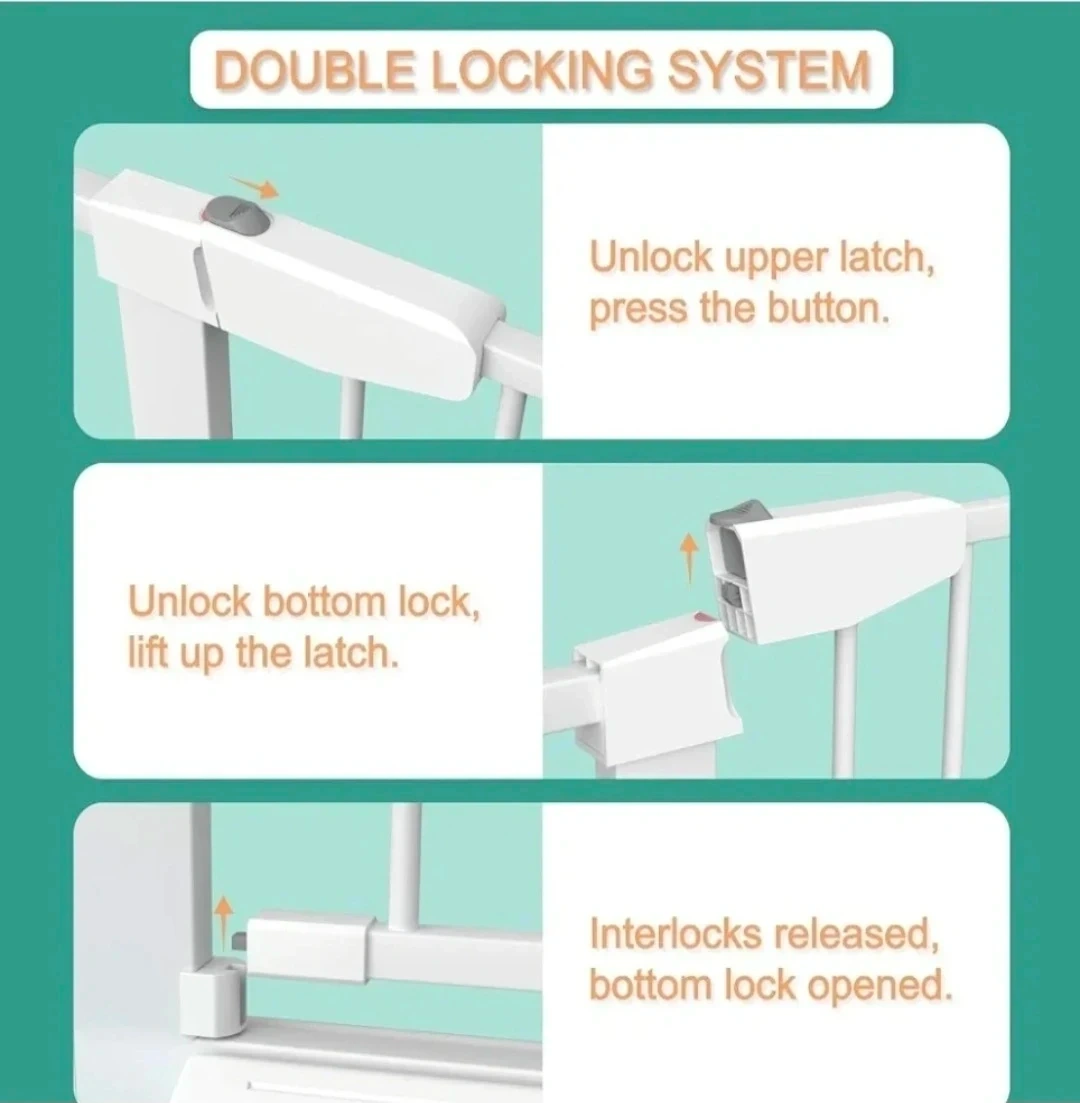 DOUBLE LOCKING SYSTEM

Unlock upper latch, press the button.

Unlock bottom lock, lift up the latch.

Interlocks released, bottom lock opened.