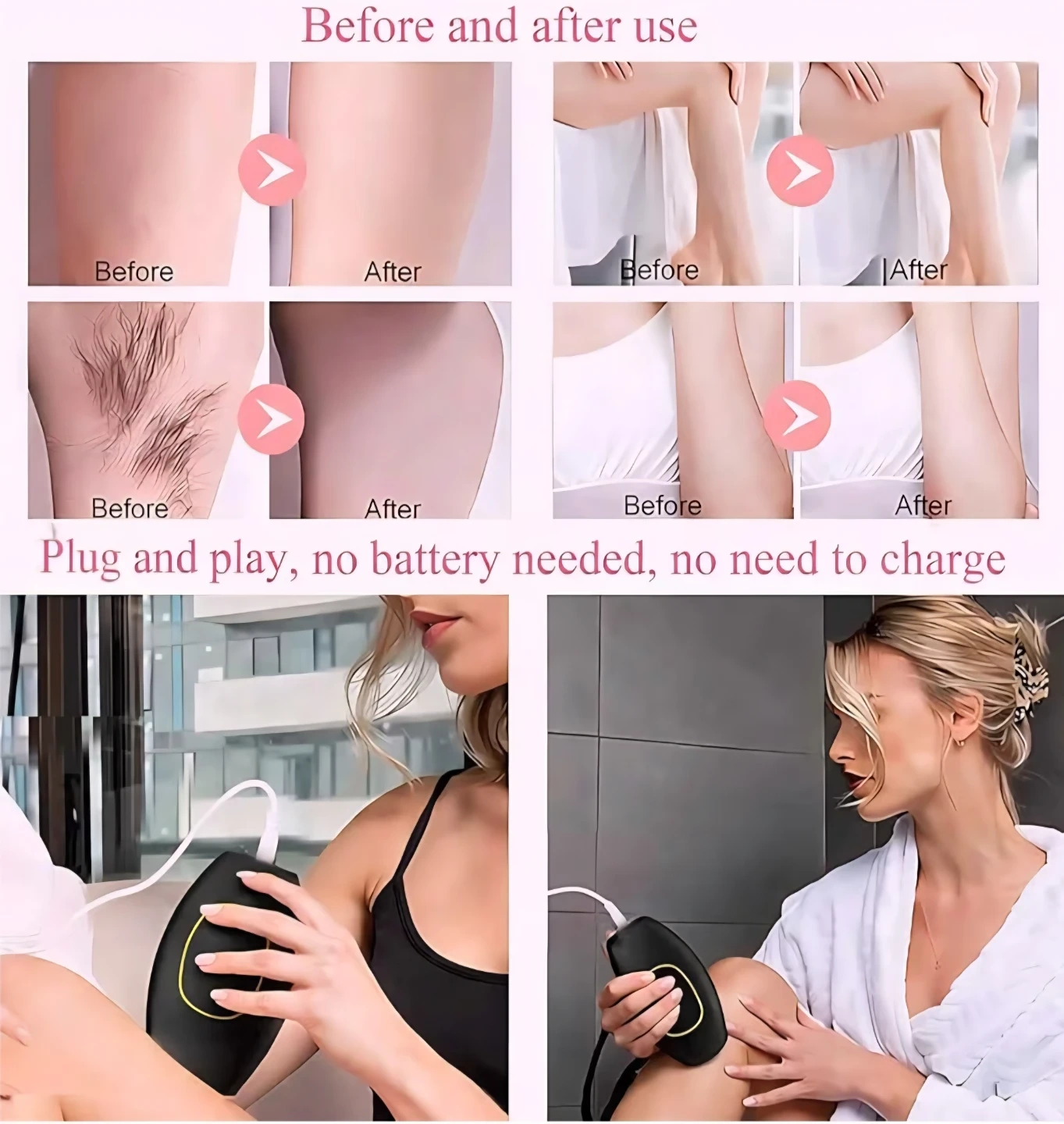 Before and after use

Before

After

Before

After

Before

After

Before

After

Plug and play, no battery needed, no need to charge