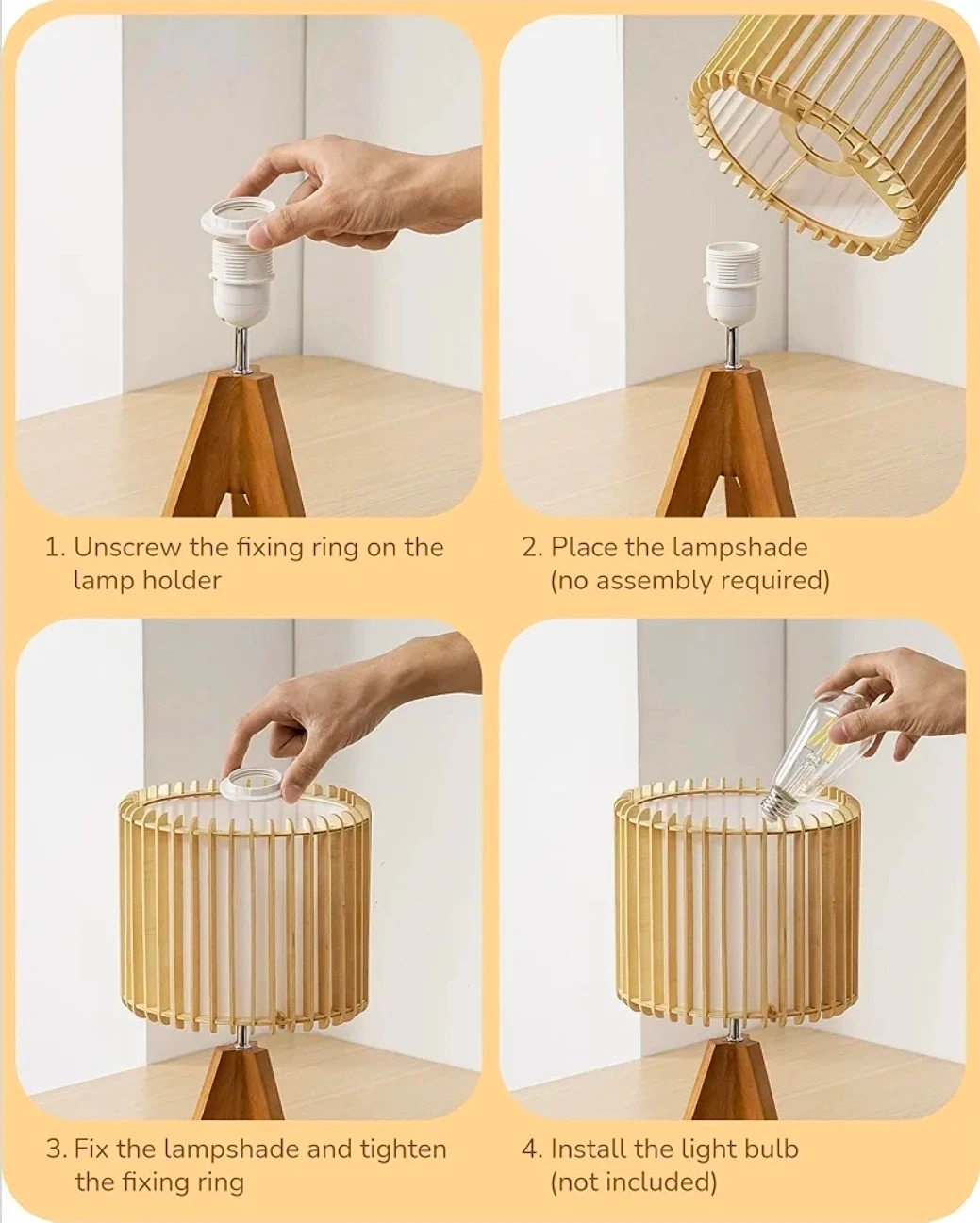 1. Unscrew the fixing ring on the lamp holder

2. Place the lampshade (no assembly required)

3. Fix the lampshade and tighten the fixing ring

4. Install the light bulb (not included)