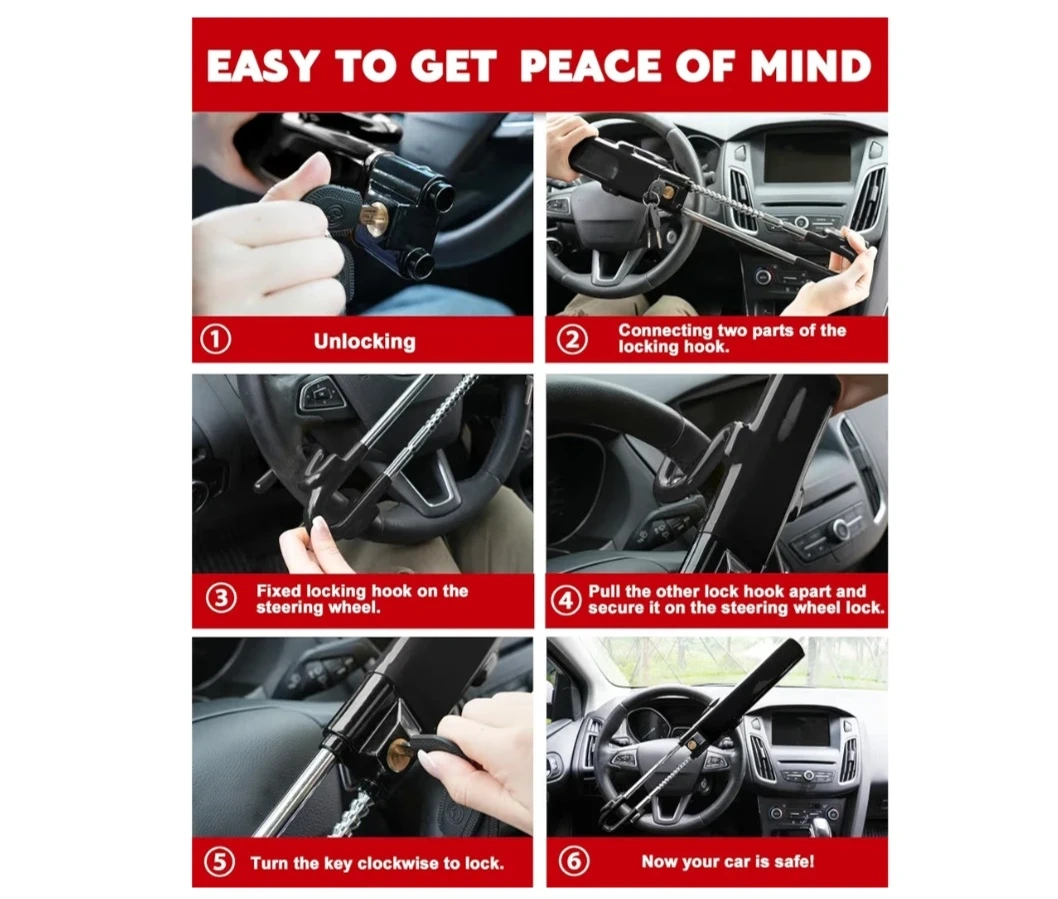 EASY TO GET PEACE OF MIND

① Unlocking

② Connecting two parts of the locking hook.

③ Fixed locking hook on the steering wheel.

④ Pull the other lock hook apart and secure it on the steering wheel lock.

⑤ Turn the key clockwise to lock.

⑥ Now your car is safe!