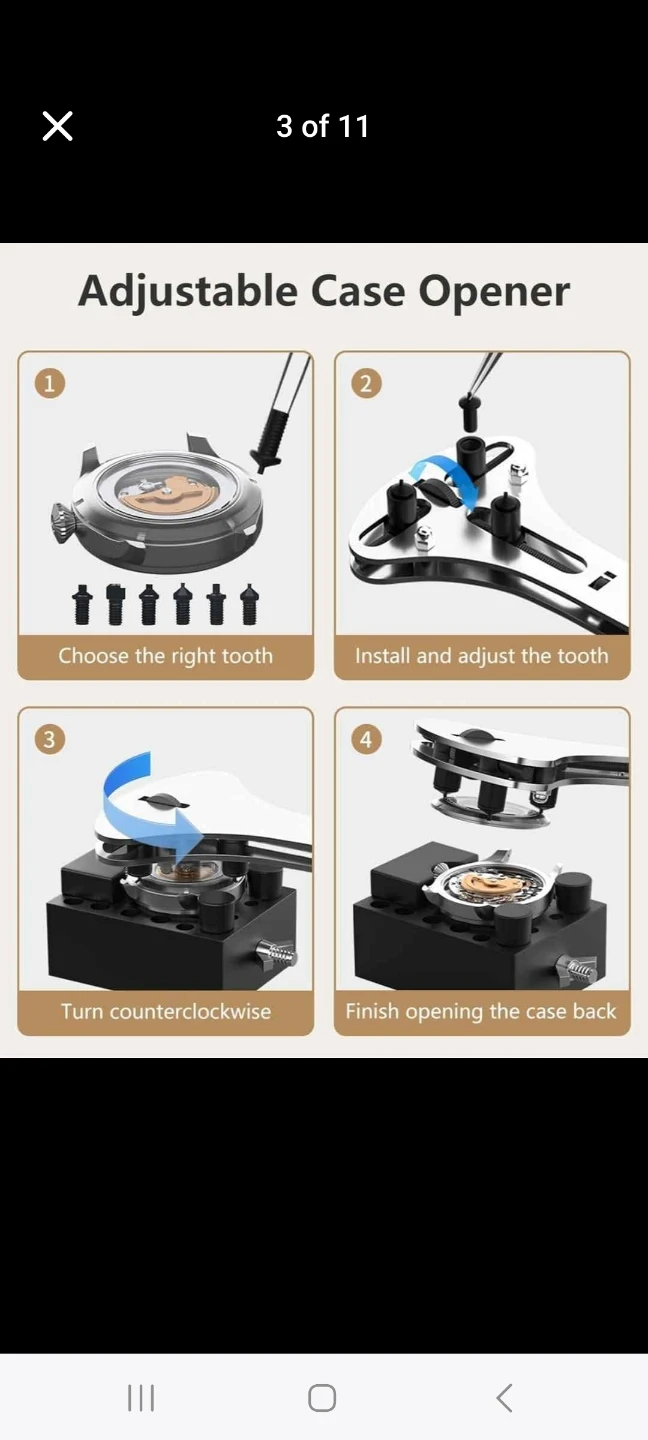 3 of 11

Adjustable Case Opener

1
Choose the right tooth

2
Install and adjust the tooth

3
Turn counterclockwise

4
Finish opening the case back