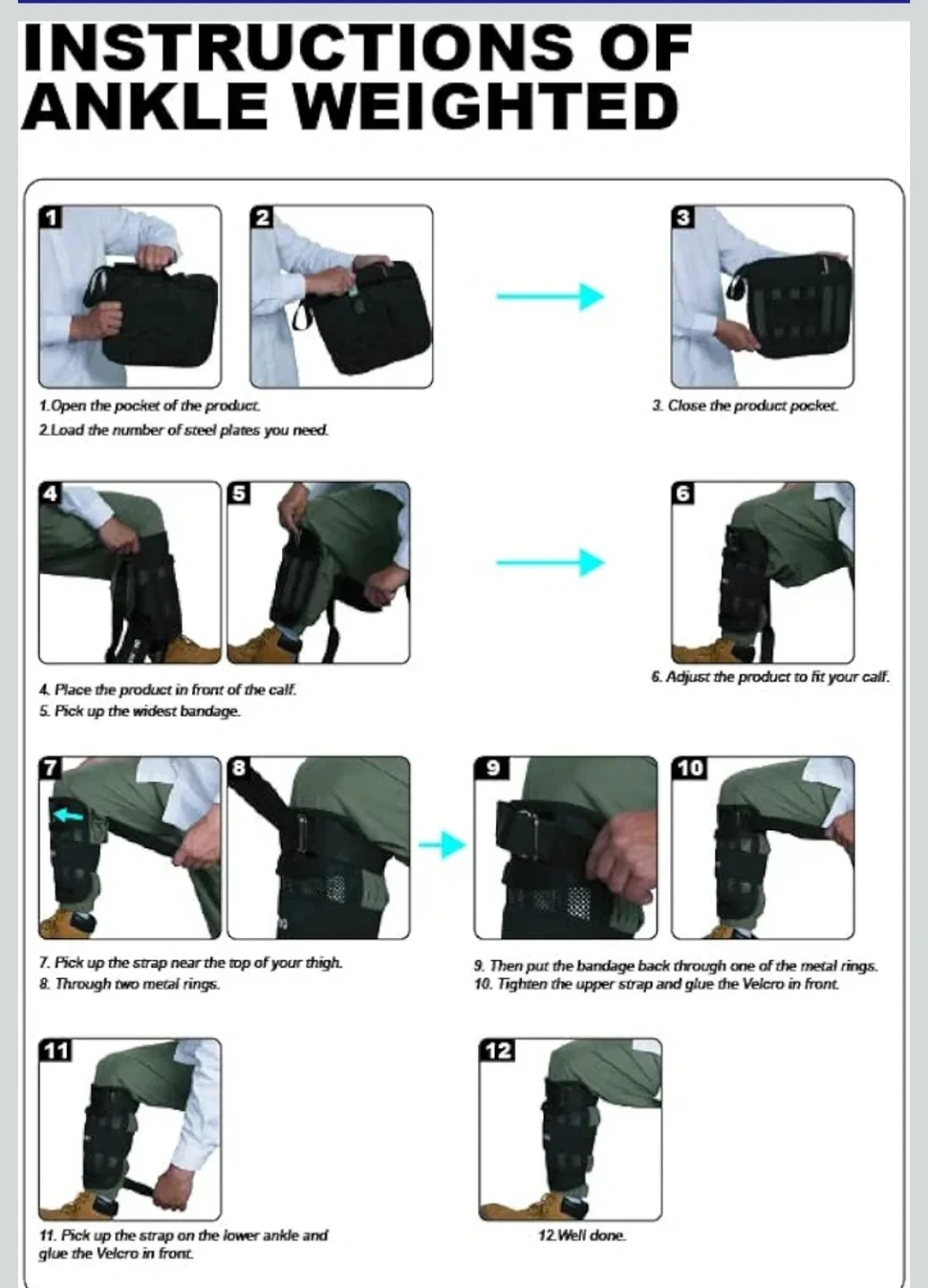 INSTRUCTIONS OF ANKLE WEIGHTED

1

2

3

1.Open the pocket of the product.
2.Load the number of steel plates you need.

3. Close the product pocket.

4

5

6

4. Place the product in front of the calf.
5. Pick up the widest bandage.

6. Adjust the product to fit your calf.

7

8

9

10

7. Pick up the strap near the top of your thigh.
8. Through two metal rings.

9. Then put the bandage back through one of the metal rings.
10. Tighten the upper strap and glue the Velcro in front.

11

12

11. Pick up the strap on the lower ankle and glue the Velcro in front.

12.Well done.