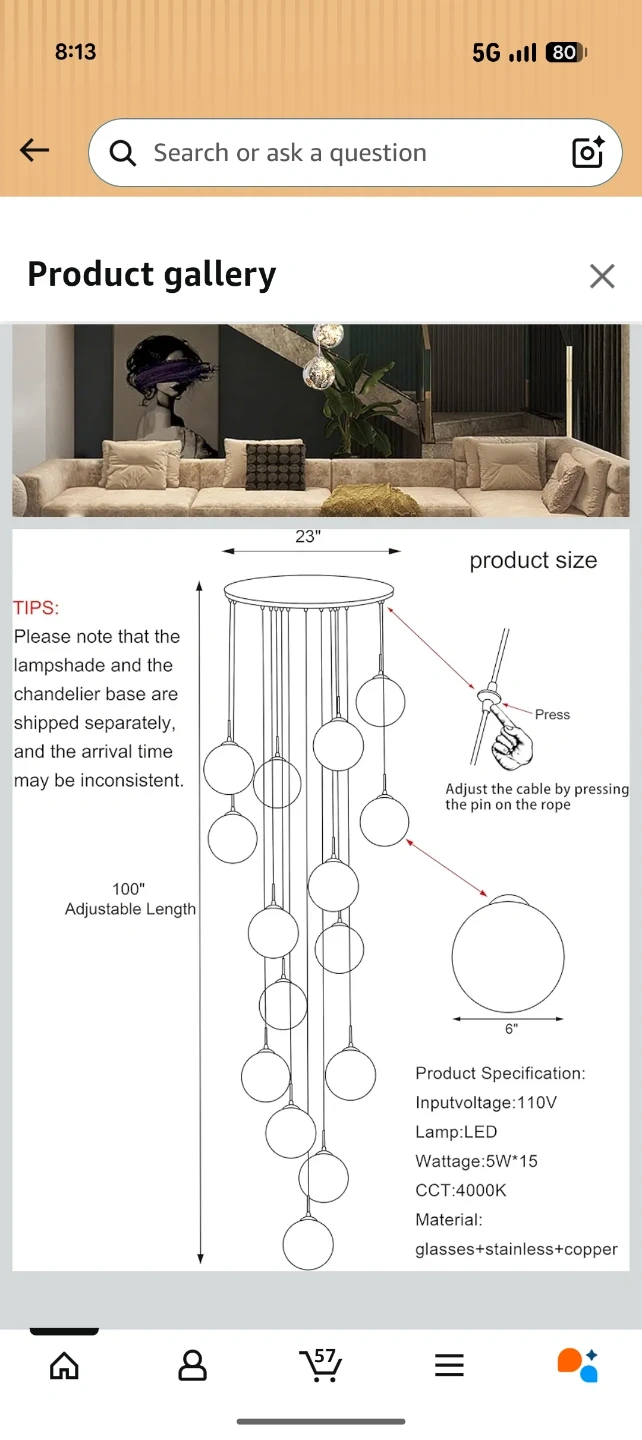 8:13

5G 80

Search or ask a question

Product gallery

23"

product size

TIPS:
Please note that the lampshade and the chandelier base are shipped separately, and the arrival time may be inconsistent.

Press

Adjust the cable by pressing the pin on the rope

100"
Adjustable Length

6"

Product Specification:
Inputvoltage:110V
Lamp:LED
Wattage:5W*15
CCT:4000K
Material:
glasses+stainless+copper

57