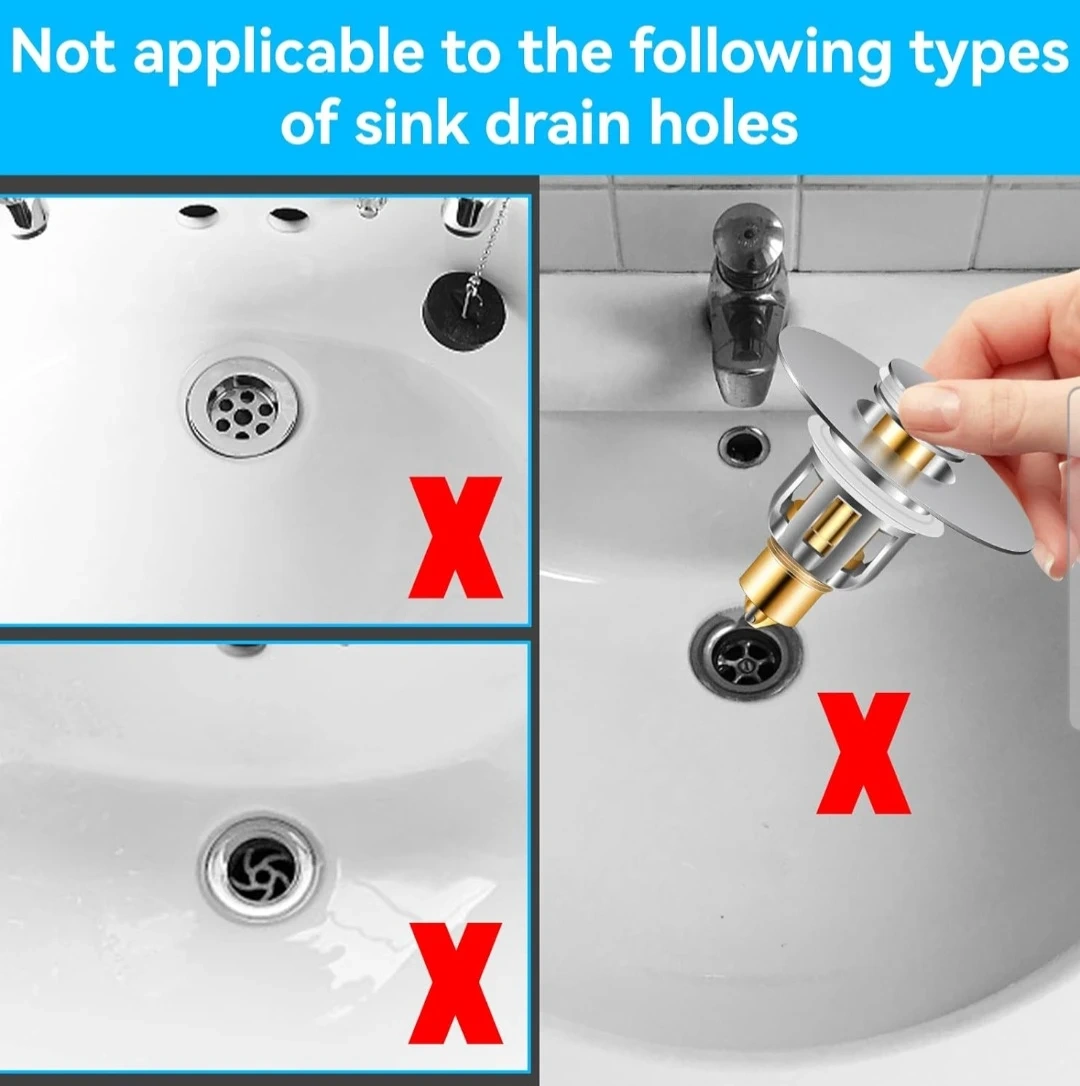 Not applicable to the following types of sink drain holes

X

X

X