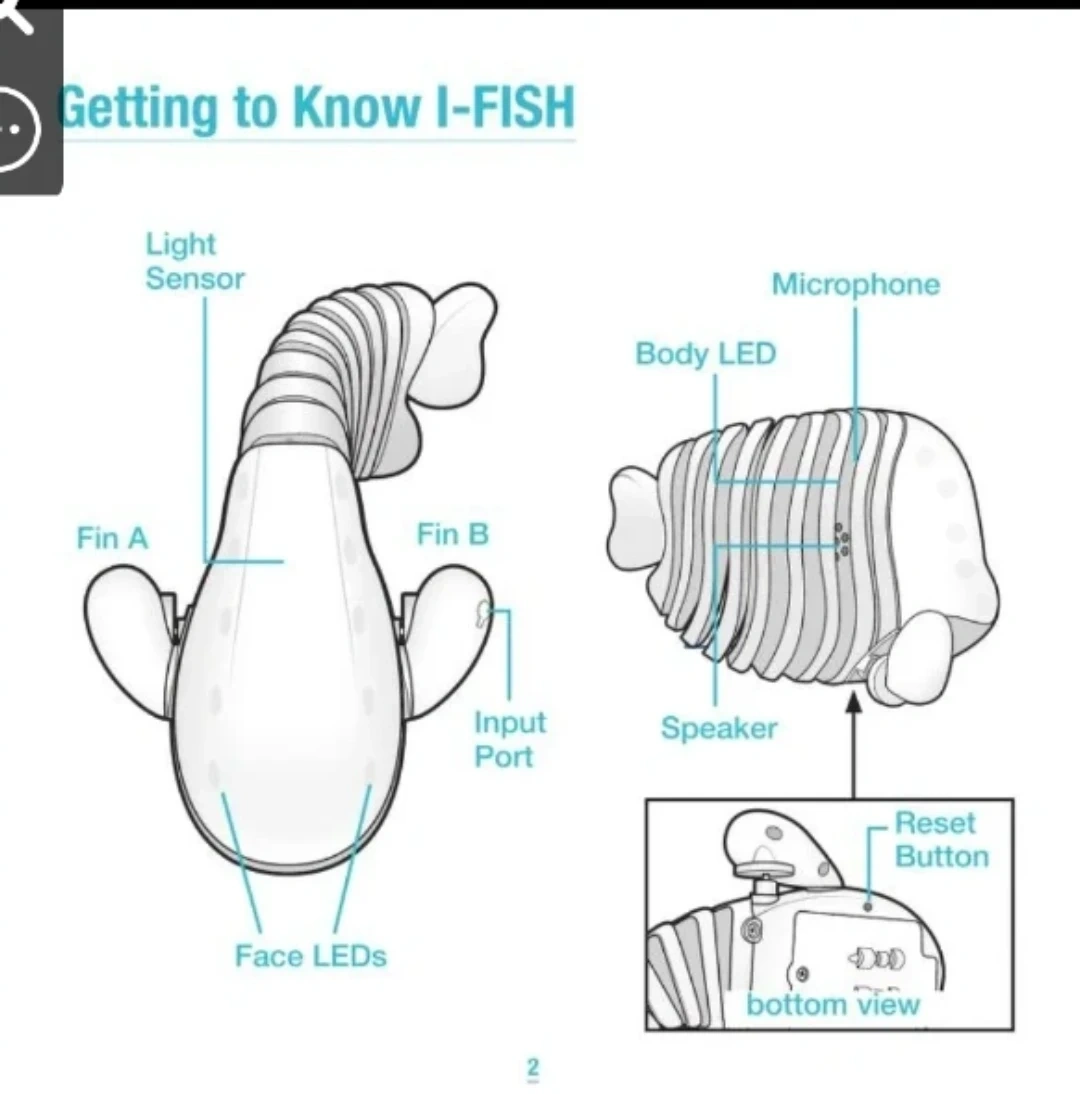 Getting to Know I-FISH

Light Sensor

Fin A

Fin B

Input Port

Face LEDs

Microphone

Body LED

Speaker

Reset Button

bottom view

2