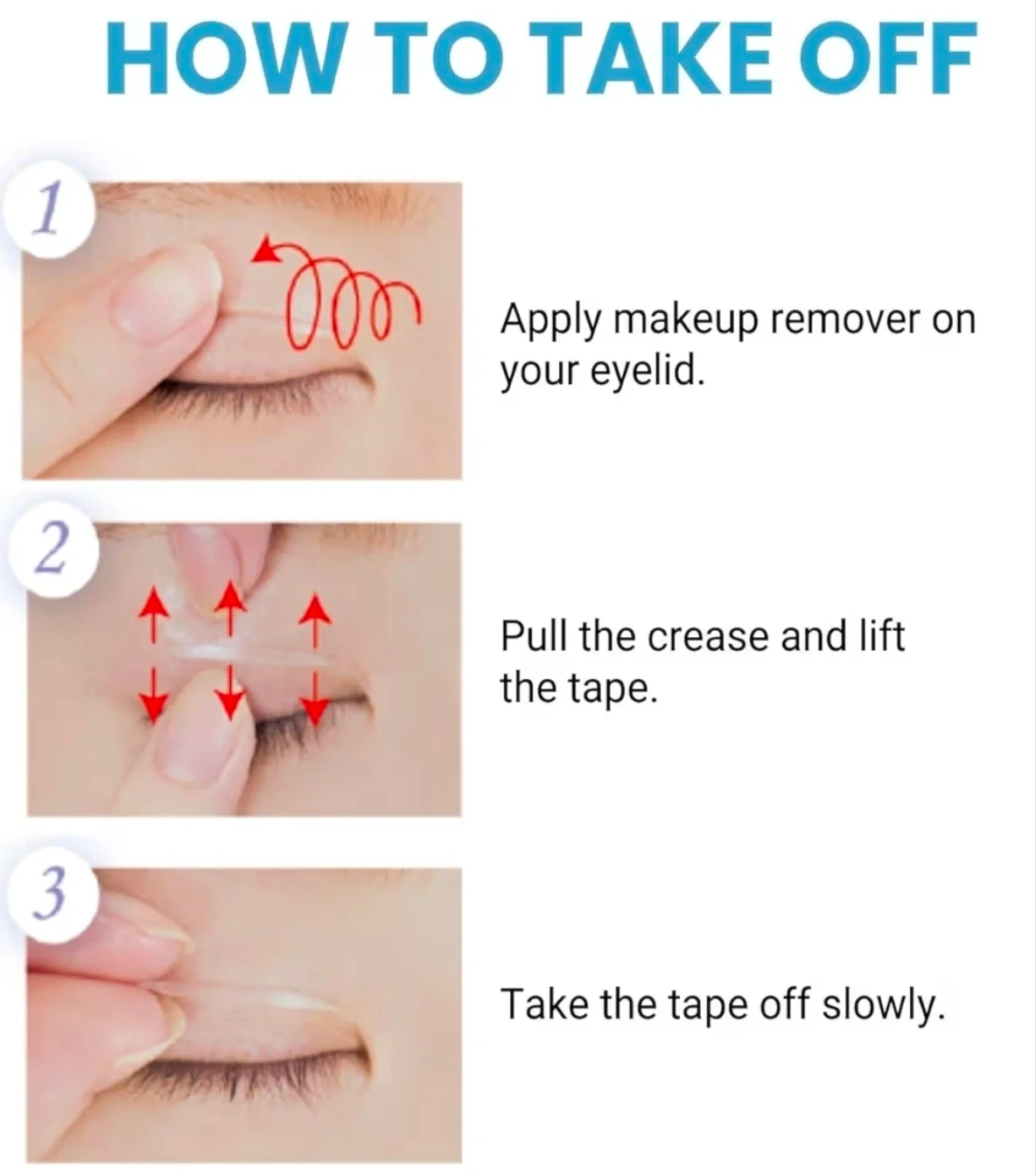 HOW TO TAKE OFF

1

Apply makeup remover on your eyelid.

2

Pull the crease and lift the tape.

3

Take the tape off slowly.