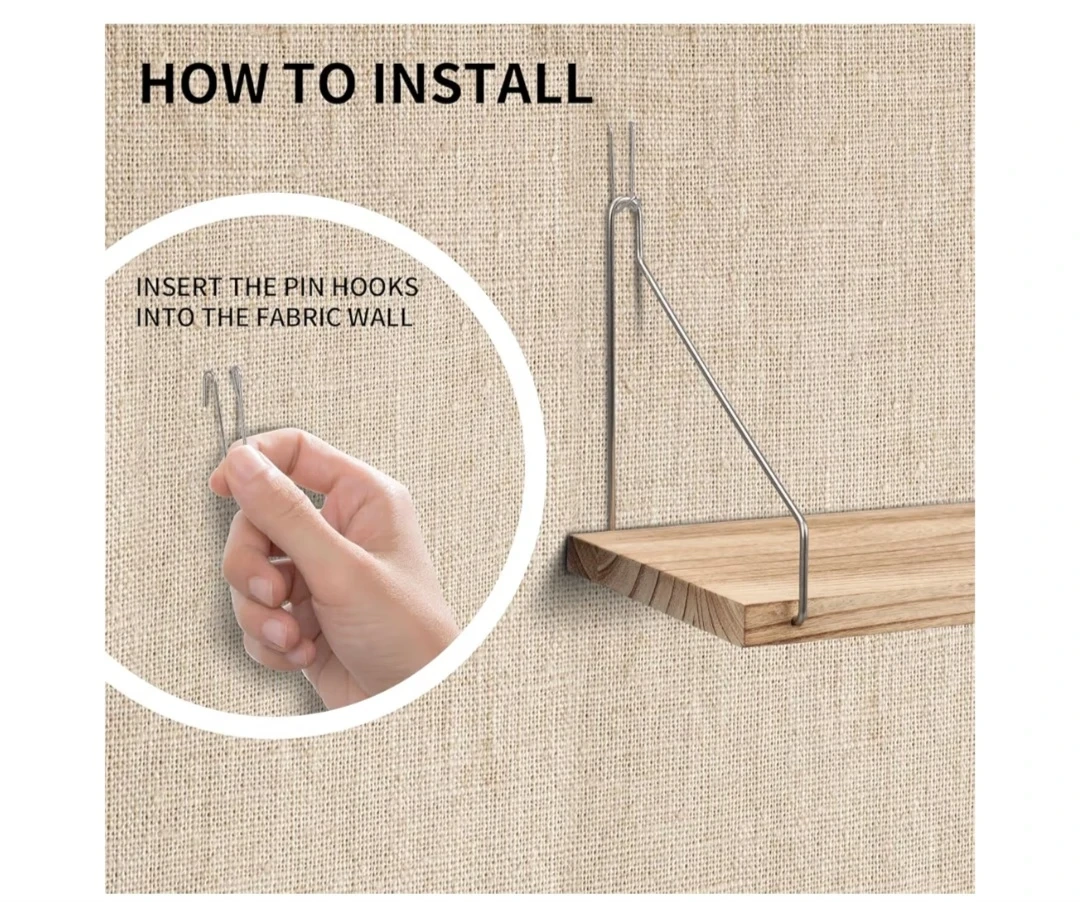 HOW TO INSTALL

INSERT THE PIN HOOKS INTO THE FABRIC WALL