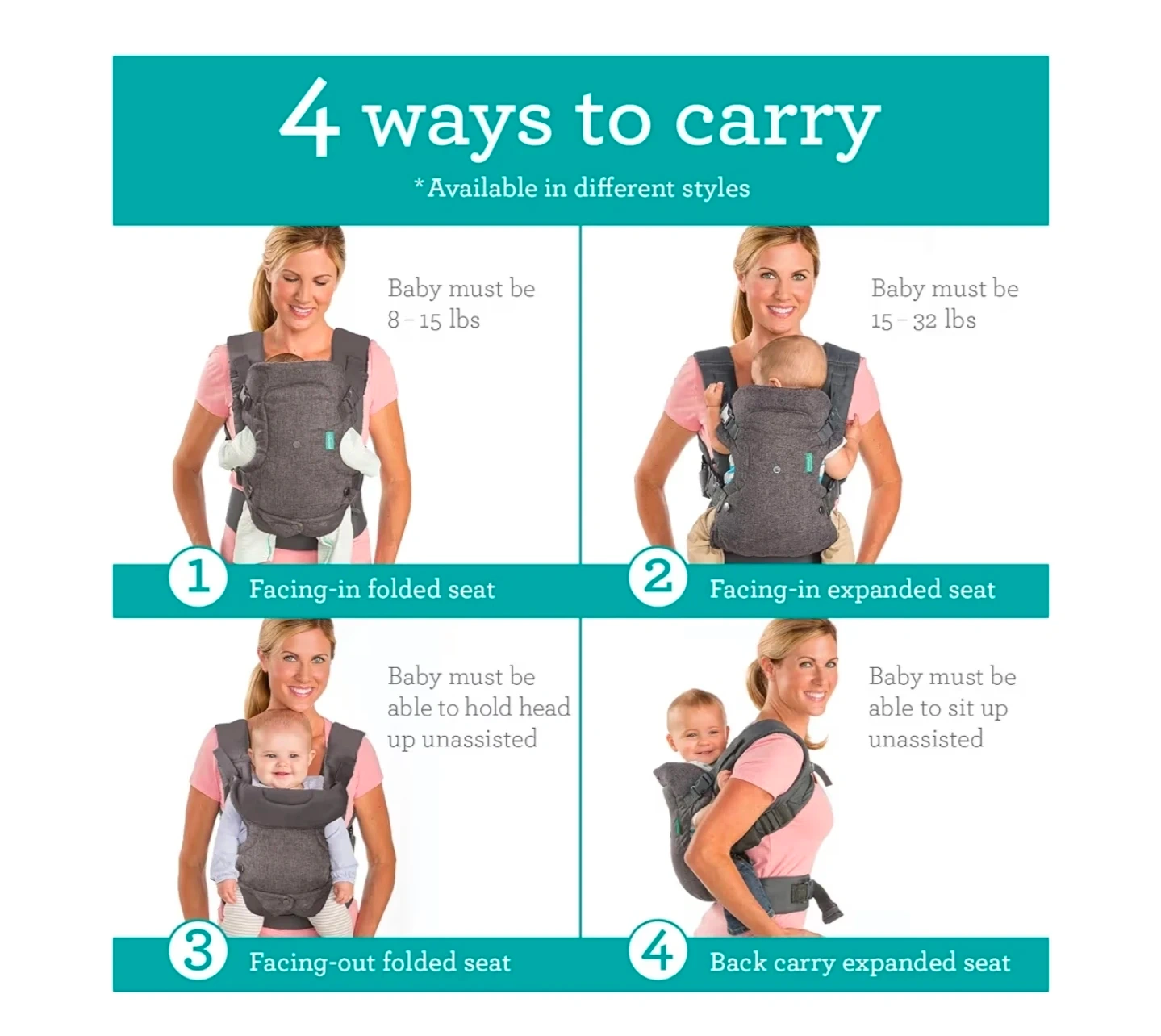 4 ways to carry

*Available in different styles

Baby must be 8 – 15 lbs

1 Facing-in folded seat

Baby must be 15 – 32 lbs

2 Facing-in expanded seat

Baby must be able to hold head up unassisted

3 Facing-out folded seat

Baby must be able to sit up unassisted

4 Back carry expanded seat