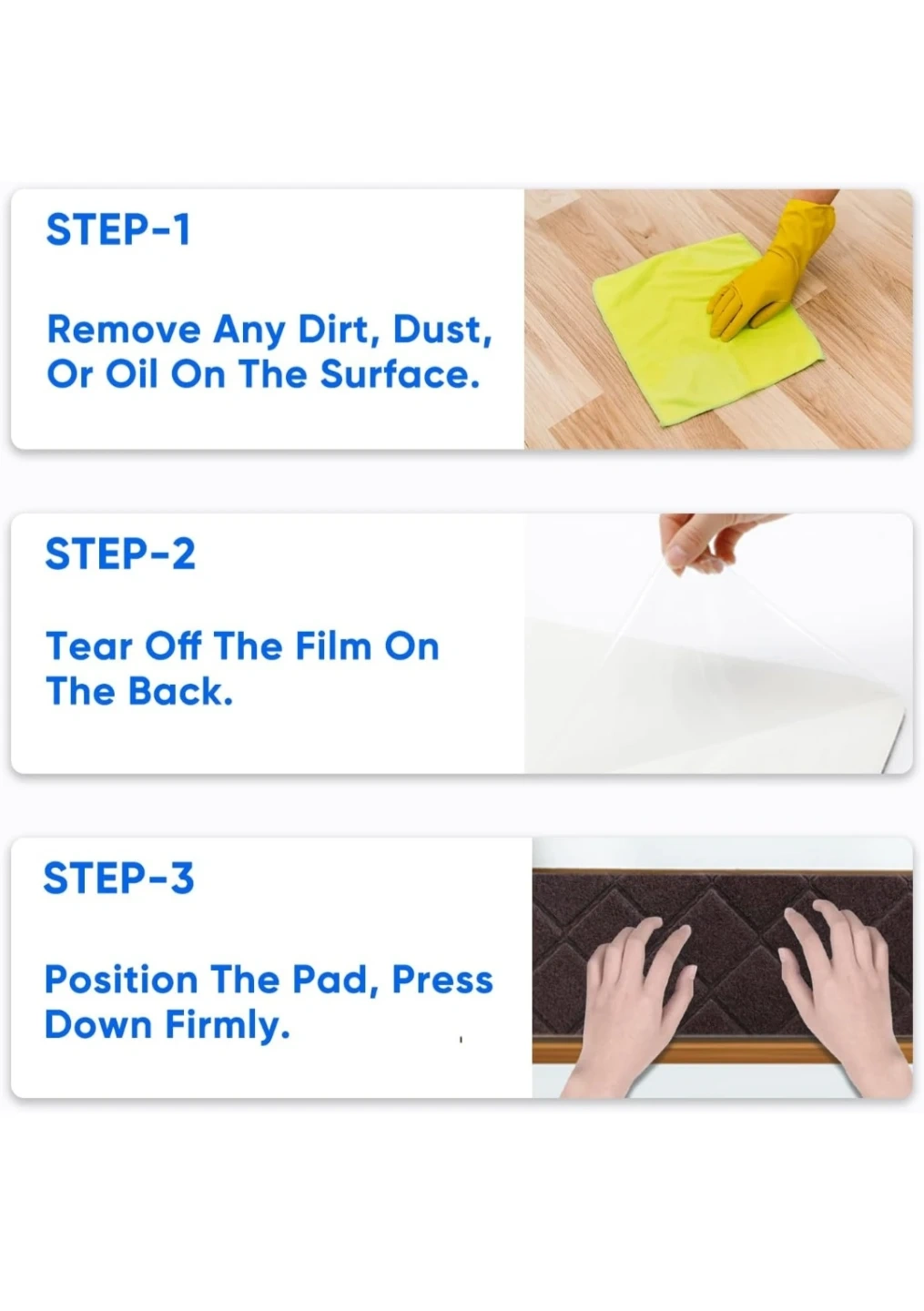 STEP-1

Remove Any Dirt, Dust, Or Oil On The Surface.

STEP-2

Tear Off The Film On The Back.

STEP-3

Position The Pad, Press Down Firmly.