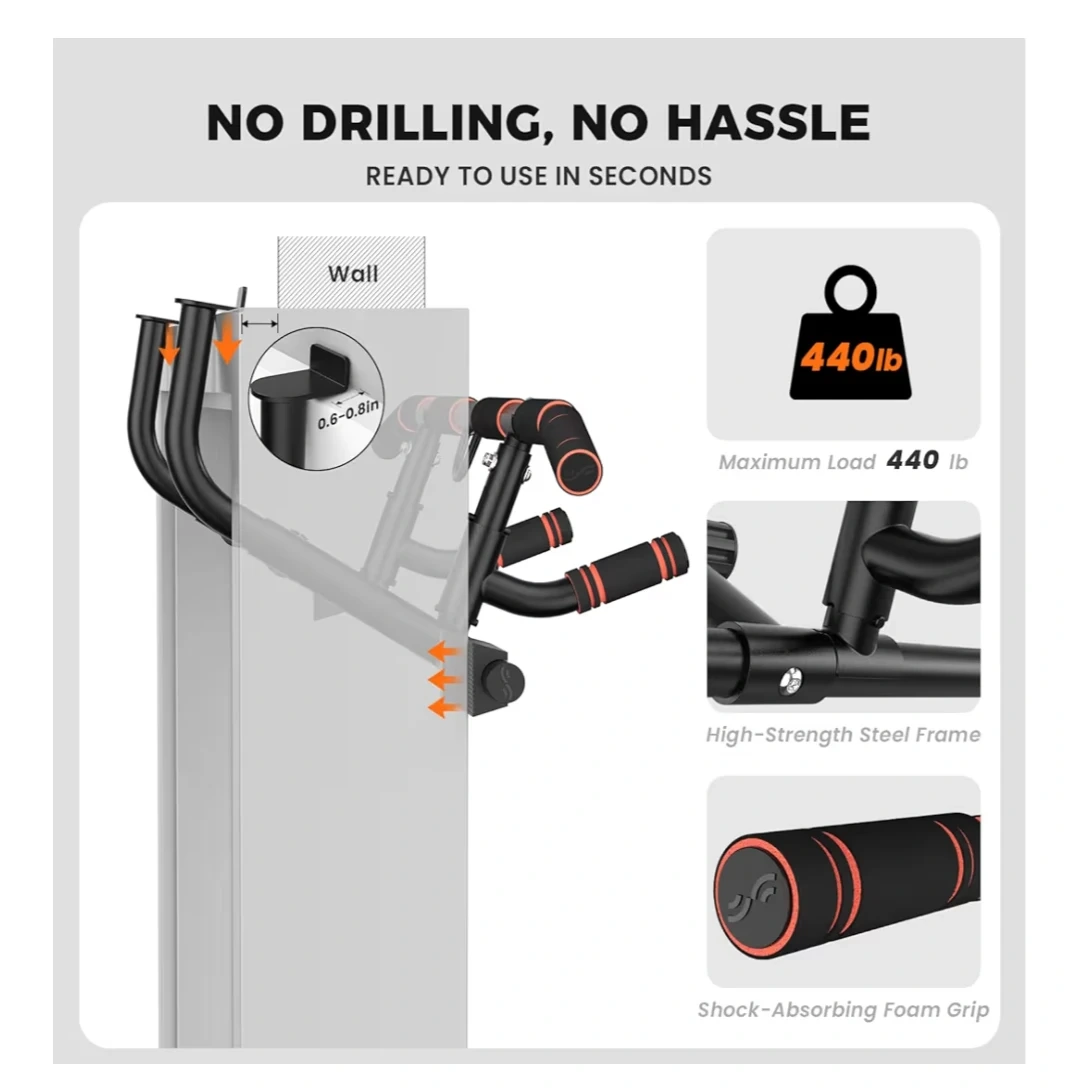 NO DRILLING, NO HASSLE

READY TO USE IN SECONDS

Wall

0.6-0.8in

440lb

Maximum Load 440 lb

High-Strength Steel Frame

Shock-Absorbing Foam Grip