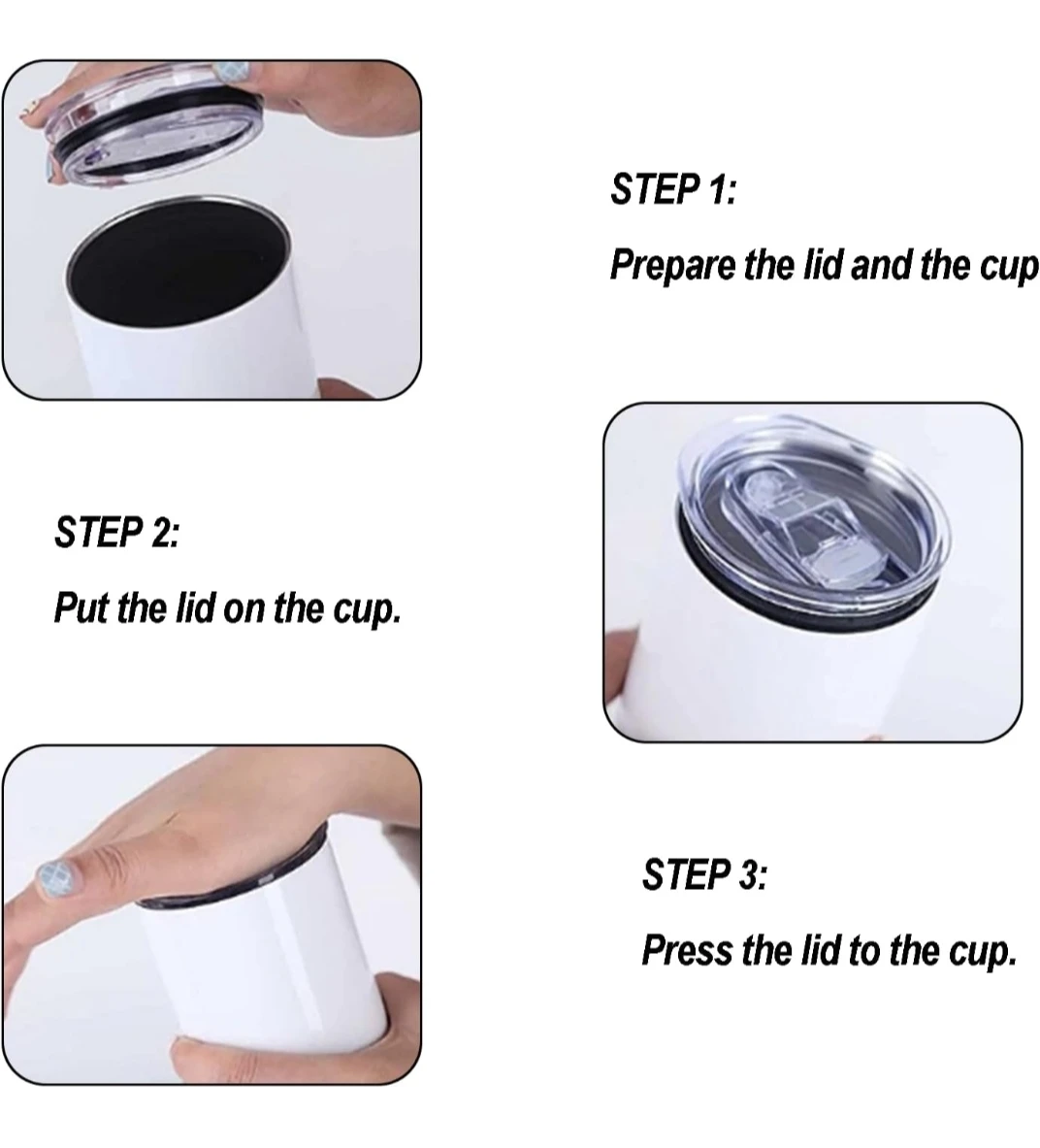 STEP 1:

Prepare the lid and the cup

STEP 2:

Put the lid on the cup.

STEP 3:

Press the lid to the cup.