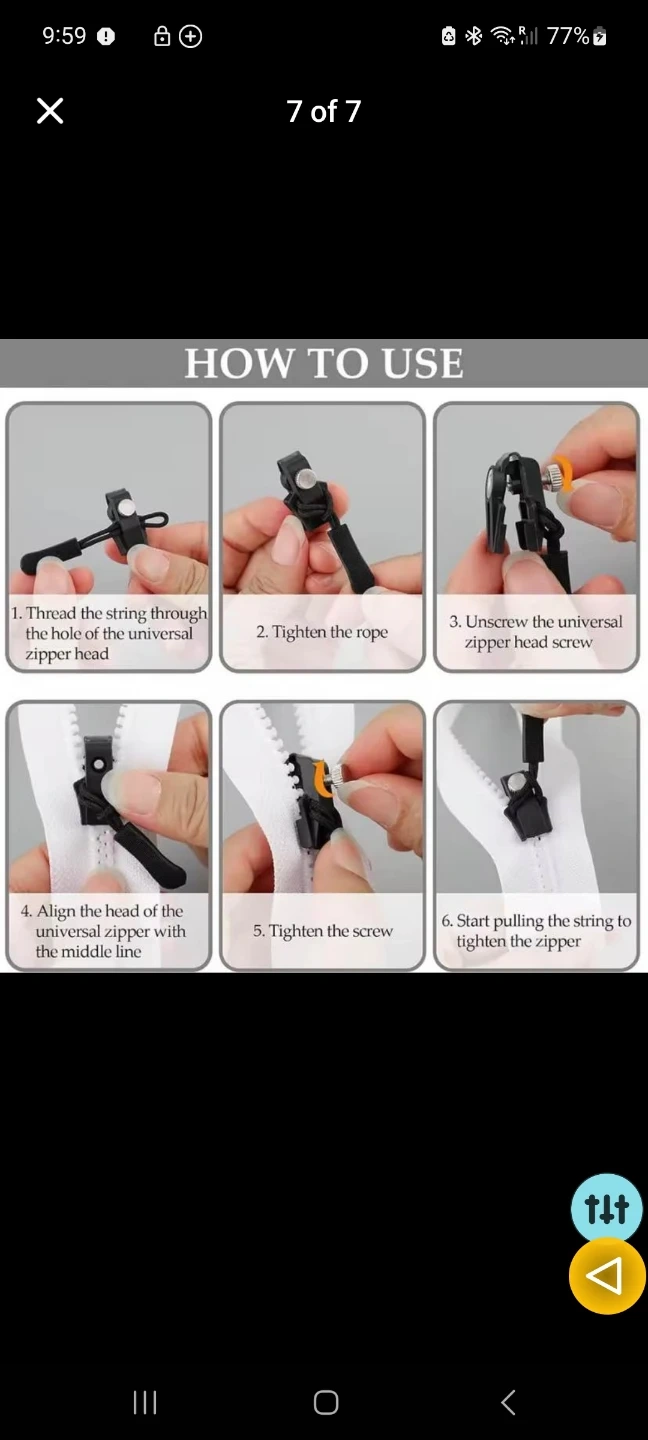 9:59 77%

7 of 7

HOW TO USE

1. Thread the string through the hole of the universal zipper head

2. Tighten the rope

3. Unscrew the universal zipper head screw

4. Align the head of the universal zipper with the middle line

5. Tighten the screw

6. Start pulling the string to tighten the zipper