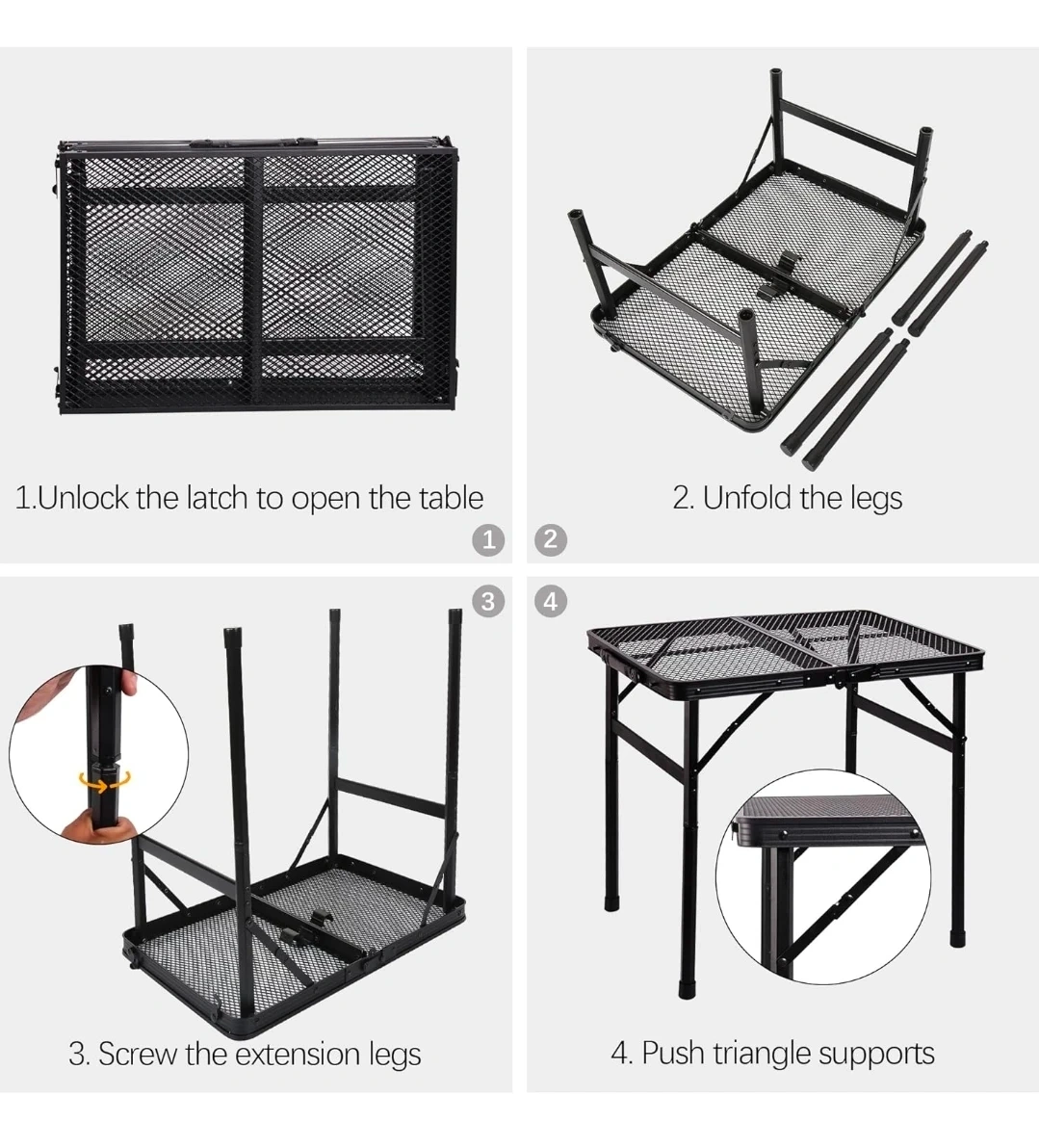 1.Unlock the latch to open the table

1

2. Unfold the legs

2

3

3. Screw the extension legs

4

4. Push triangle supports