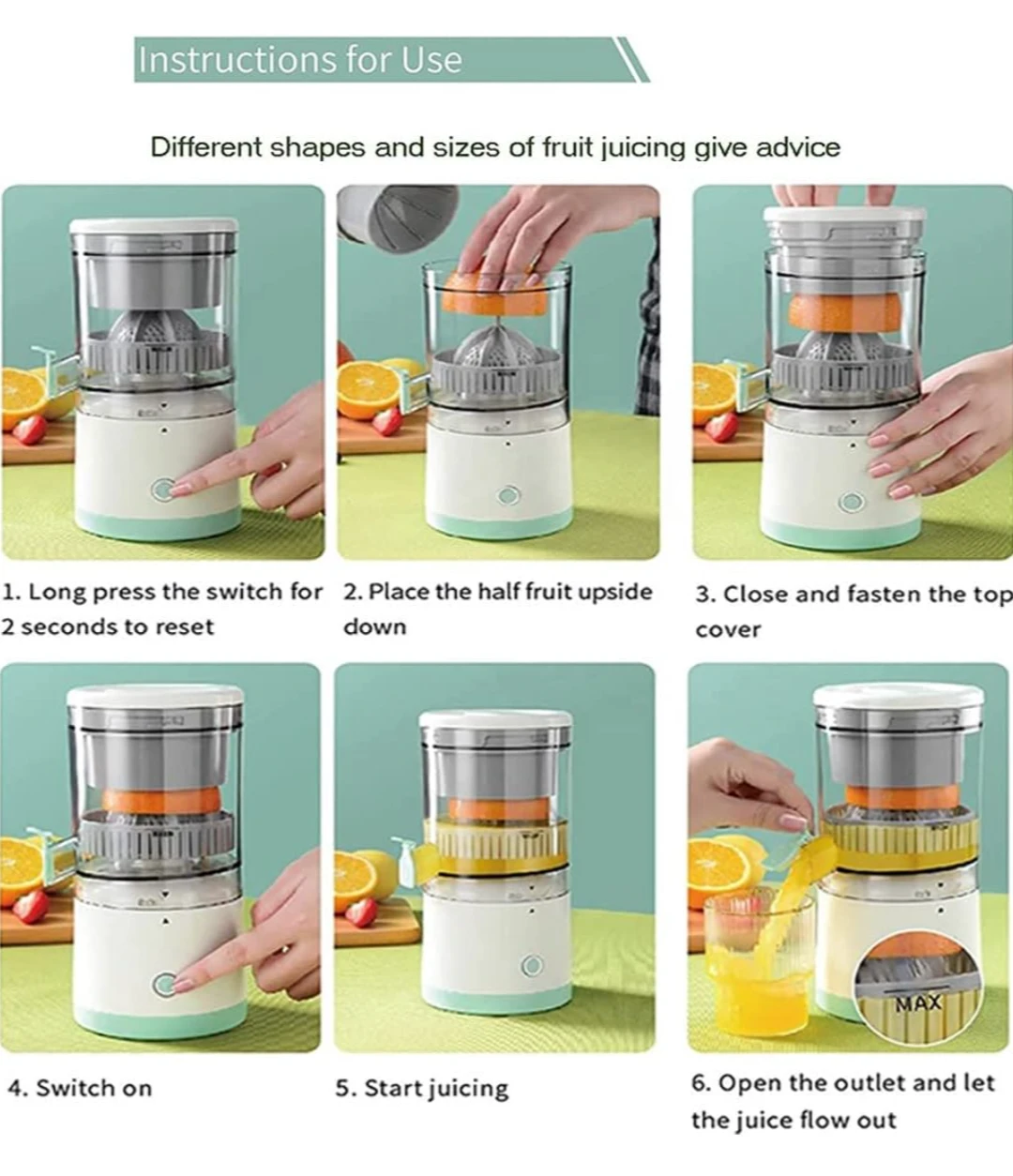 Instructions for Use

Different shapes and sizes of fruit juicing give advice

1. Long press the switch for 2 seconds to reset

2. Place the half fruit upside down

3. Close and fasten the top cover

4. Switch on

5. Start juicing

MAX

6. Open the outlet and let the juice flow out