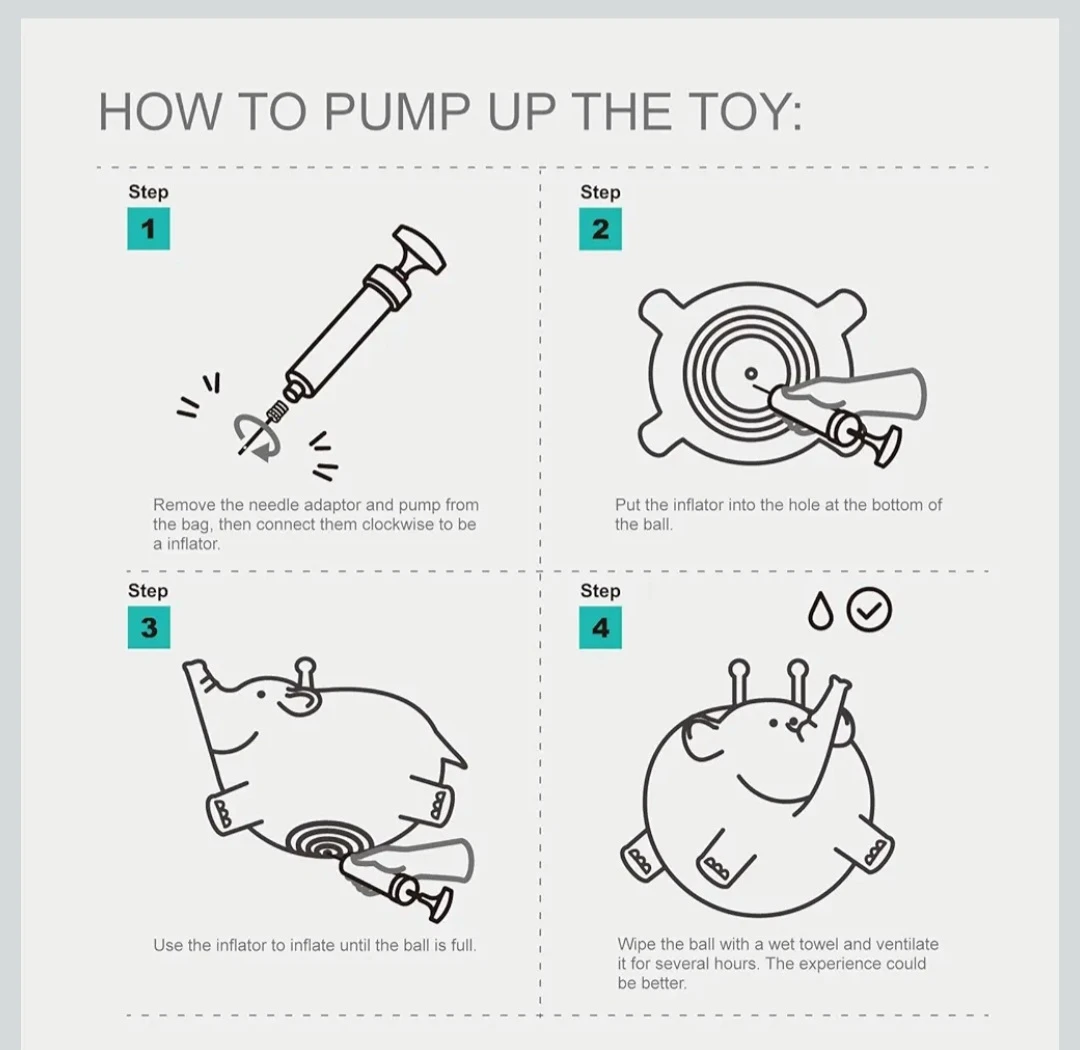 HOW TO PUMP UP THE TOY:

Step
1

Remove the needle adaptor and pump from the bag, then connect them clockwise to be a inflator.

Step
2

Put the inflator into the hole at the bottom of the ball.

Step
3

Use the inflator to inflate until the ball is full.

Step
4

Wipe the ball with a wet towel and ventilate it for several hours. The experience could be better.