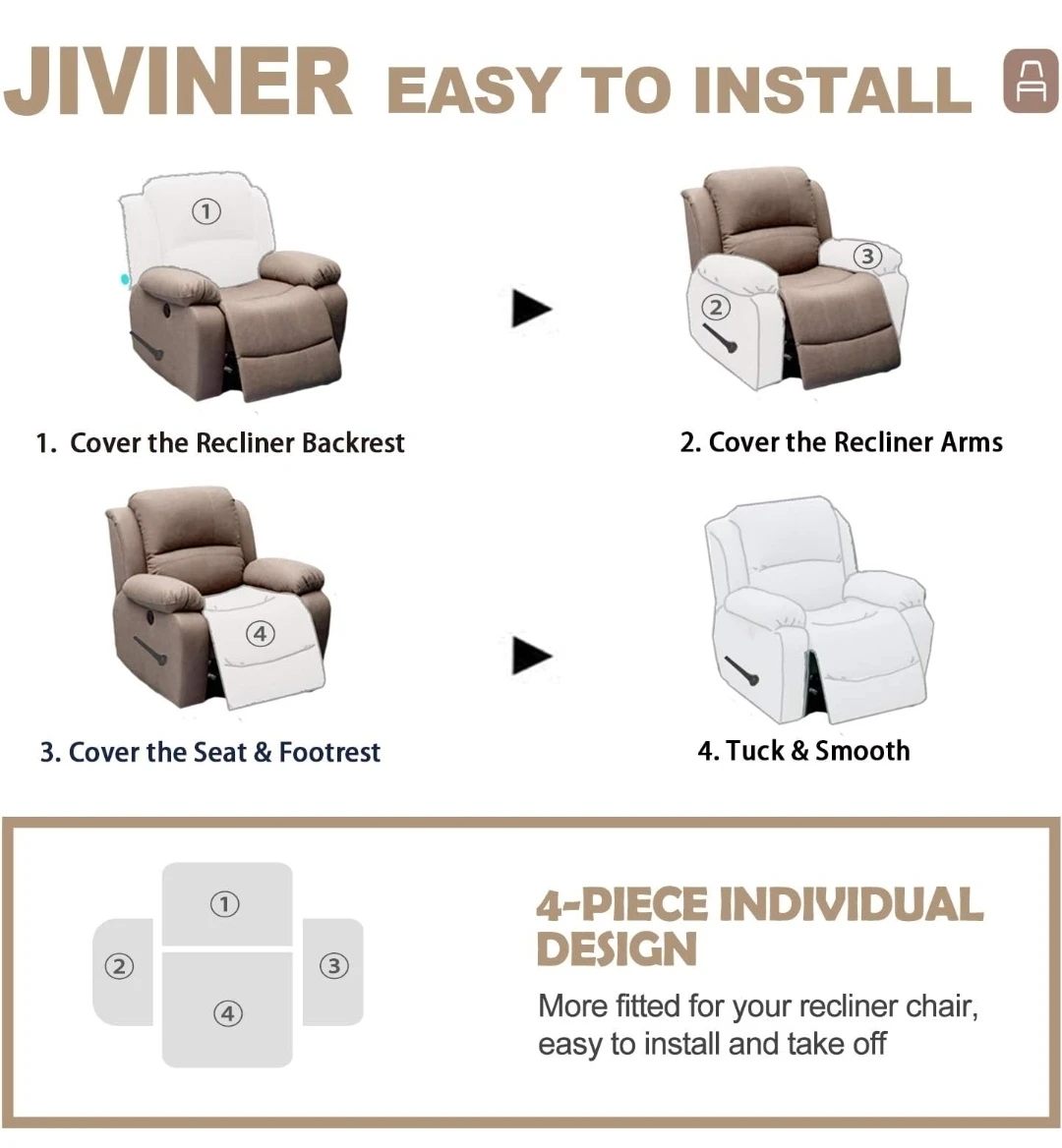 JIVINER EASY TO INSTALL

①

1. Cover the Recliner Backrest

③

②

2. Cover the Recliner Arms

④

3. Cover the Seat & Footrest

4. Tuck & Smooth

①

②

③

④

4-PIECE INDIVIDUAL DESIGN

More fitted for your recliner chair, easy to install and take off