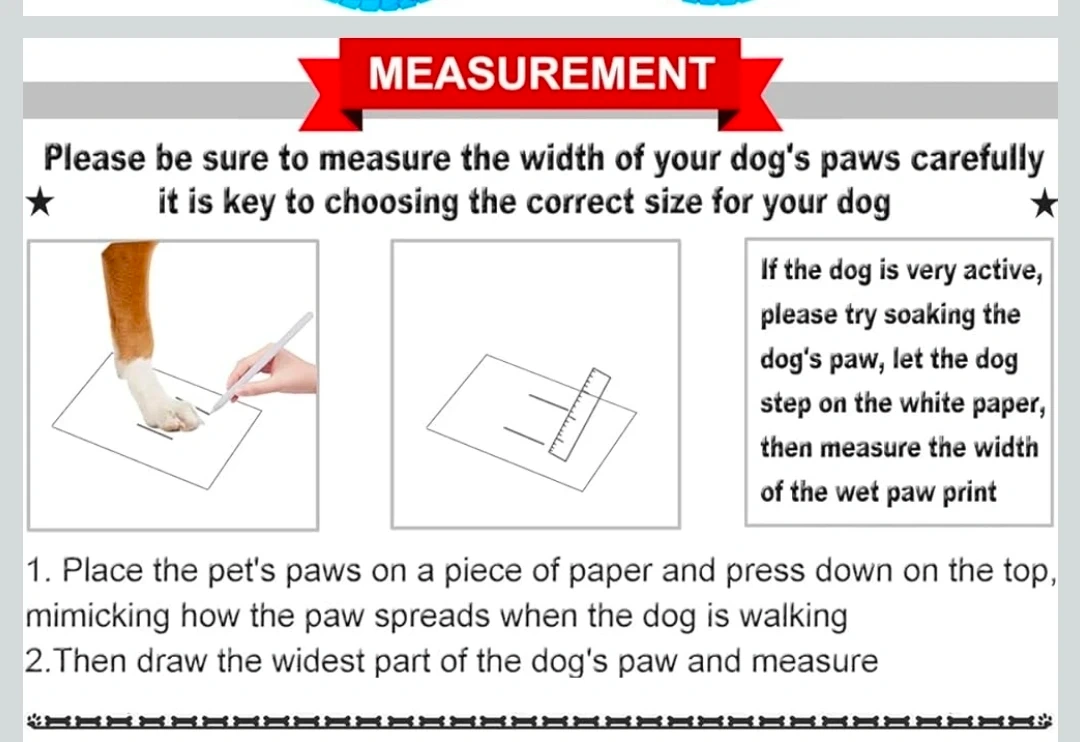 MEASUREMENT

Please be sure to measure the width of your dog's paws carefully
★ it is key to choosing the correct size for your dog ★

If the dog is very active, please try soaking the dog's paw, let the dog step on the white paper, then measure the width of the wet paw print

1. Place the pet's paws on a piece of paper and press down on the top, mimicking how the paw spreads when the dog is walking
2.Then draw the widest part of the dog's paw and measure