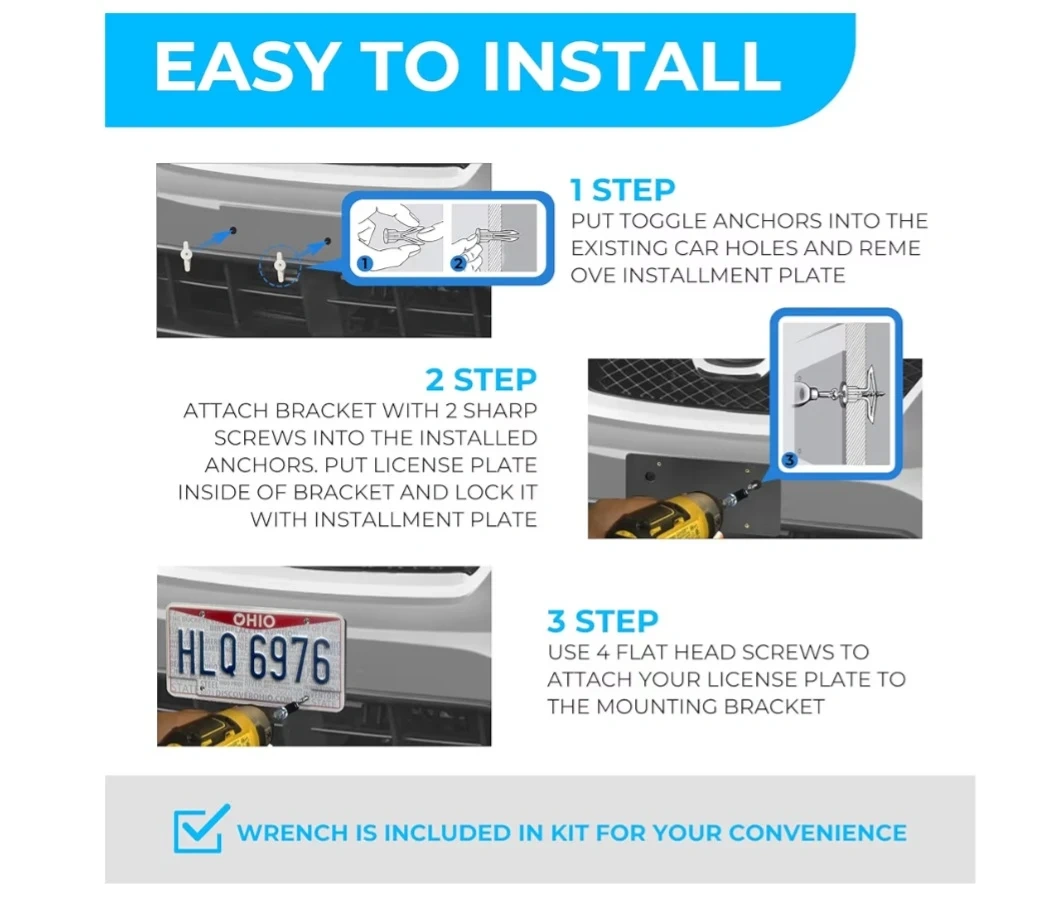 EASY TO INSTALL

1 2

1 STEP
PUT TOGGLE ANCHORS INTO THE EXISTING CAR HOLES AND REME OVE INSTALLMENT PLATE

2 STEP
ATTACH BRACKET WITH 2 SHARP SCREWS INTO THE INSTALLED ANCHORS. PUT LICENSE PLATE INSIDE OF BRACKET AND LOCK IT WITH INSTALLMENT PLATE

3

OHIO
HLQ 6976

3 STEP
USE 4 FLAT HEAD SCREWS TO ATTACH YOUR LICENSE PLATE TO THE MOUNTING BRACKET

WRENCH IS INCLUDED IN KIT FOR YOUR CONVENIENCE