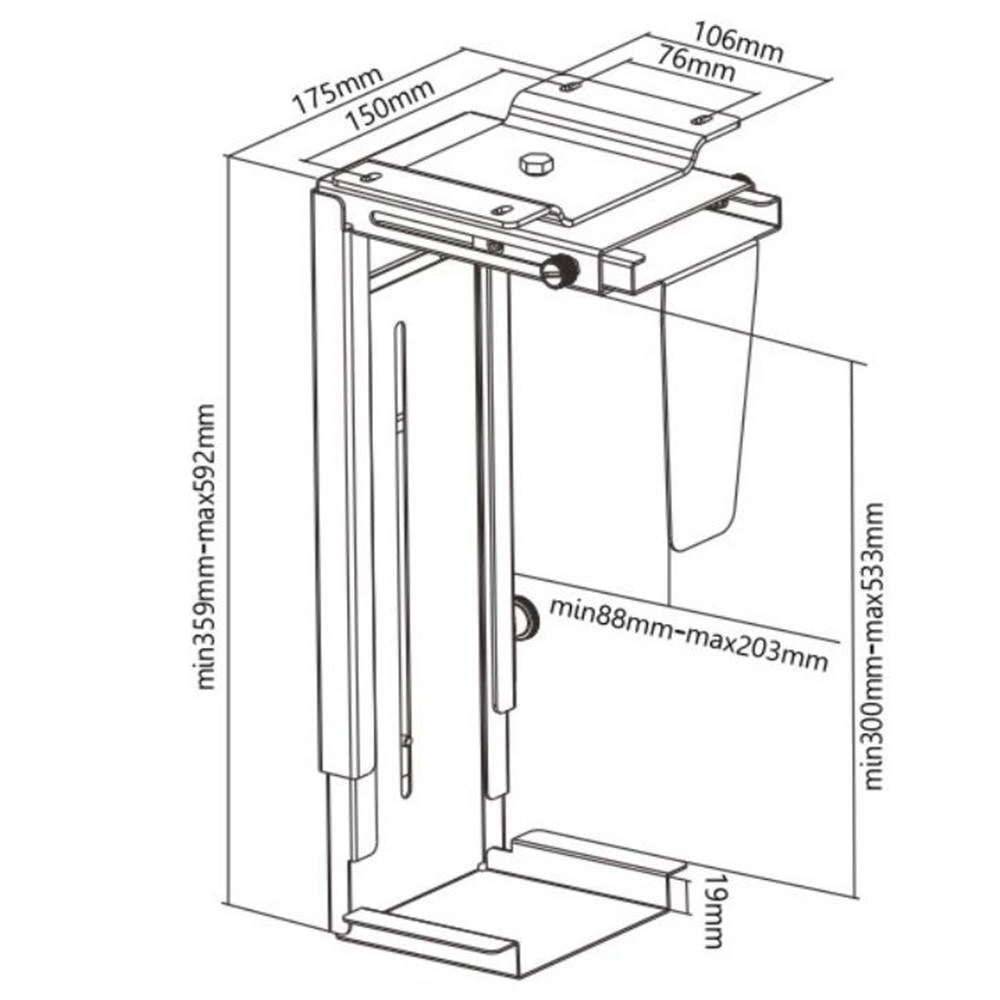 106mm
76mm
175mm
150mm
min359mm-max592mm
min88mm-max203mm
min300mm-max533mm
19mm