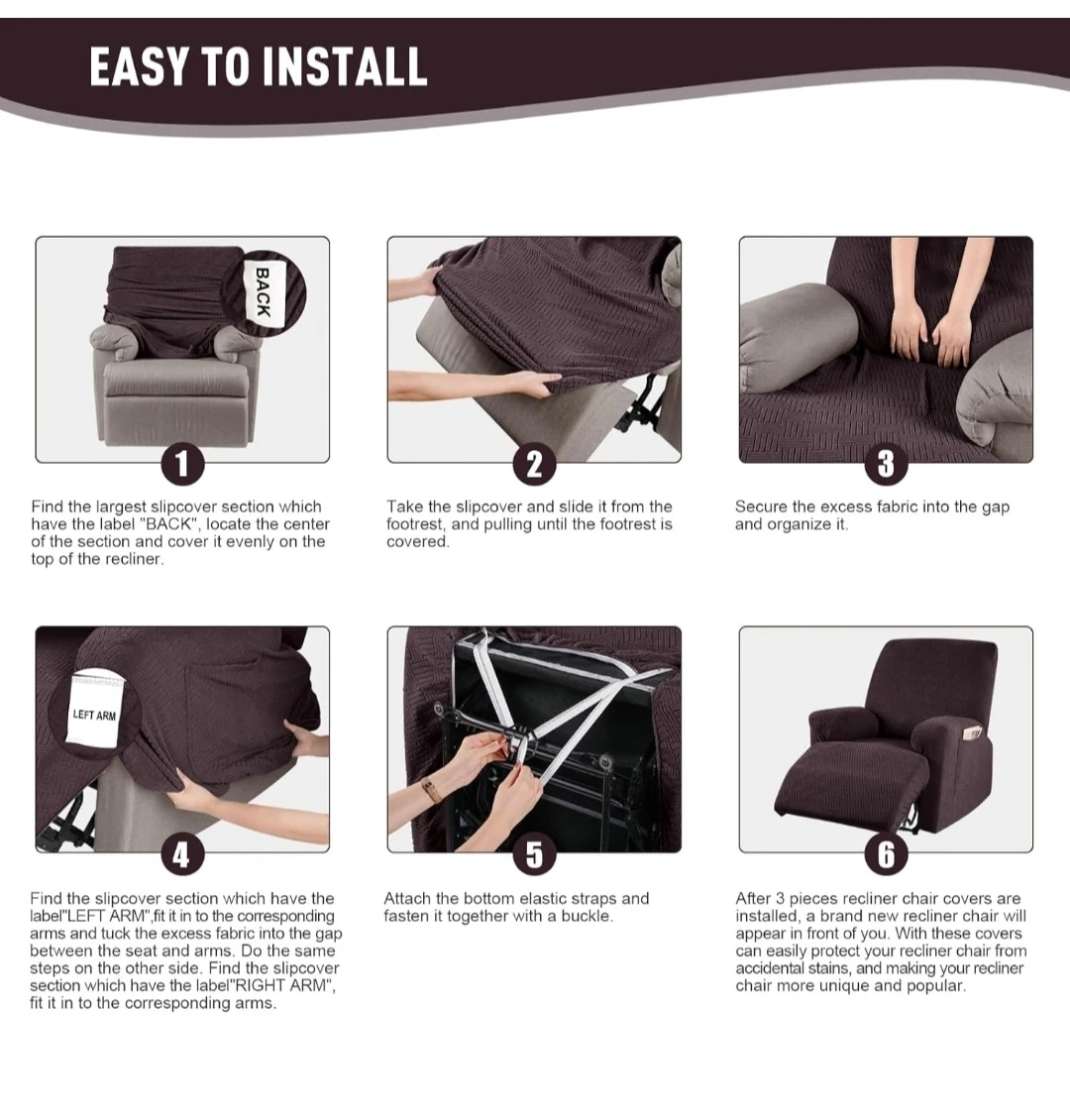 EASY TO INSTALL

BACK

1

Find the largest slipcover section which have the label "BACK", locate the center of the section and cover it evenly on the top of the recliner.

2

Take the slipcover and slide it from the footrest, and pulling until the footrest is covered.

3

Secure the excess fabric into the gap and organize it.

LEFT ARM

4

Find the slipcover section which have the label"LEFT ARM",fit it in to the corresponding arms and tuck the excess fabric into the gap between the seat and arms. Do the same steps on the other side. Find the slipcover section which have the label"RIGHT ARM", fit it in to the corresponding arms.

5

Attach the bottom elastic straps and fasten it together with a buckle.

6

After 3 pieces recliner chair covers are installed, a brand new recliner chair will appear in front of you. With these covers can easily protect your recliner chair from accidental stains, and making your recliner chair more unique and popular.