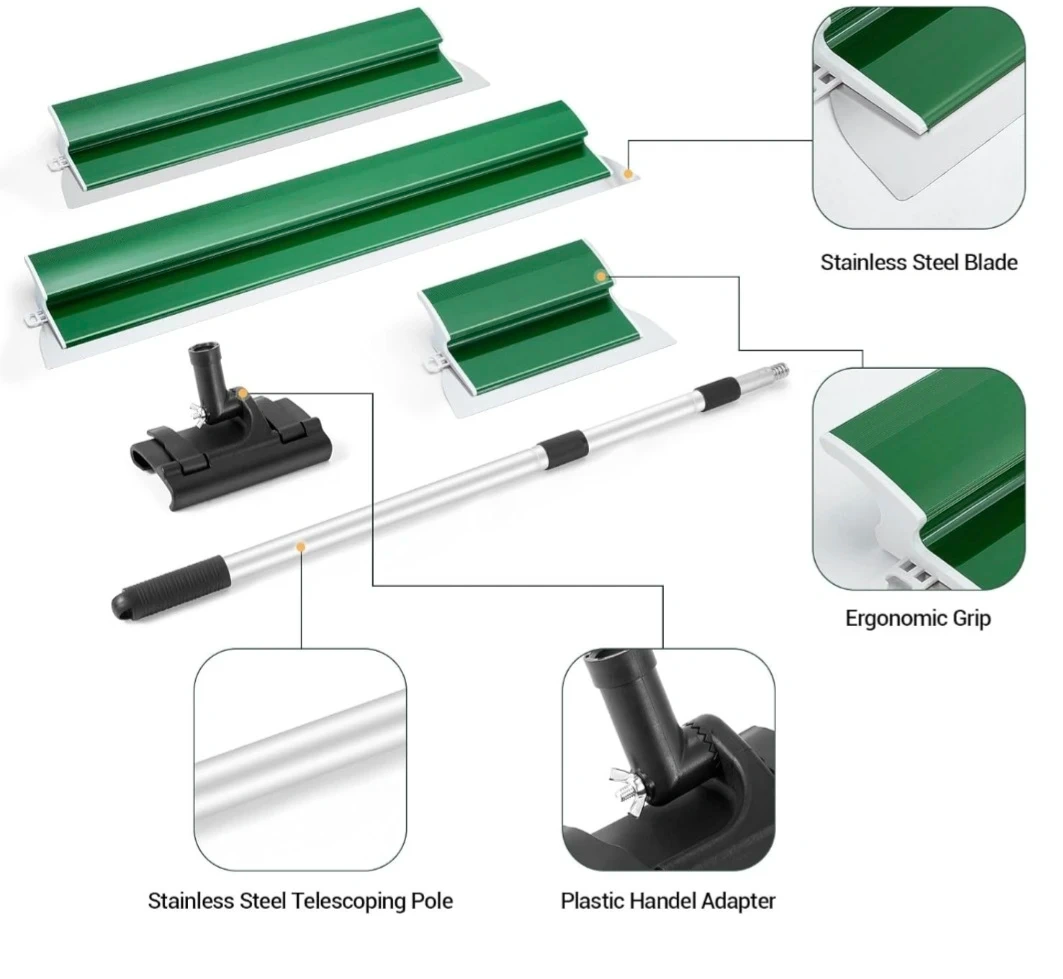 Stainless Steel Blade

Ergonomic Grip

Stainless Steel Telescoping Pole

Plastic Handel Adapter