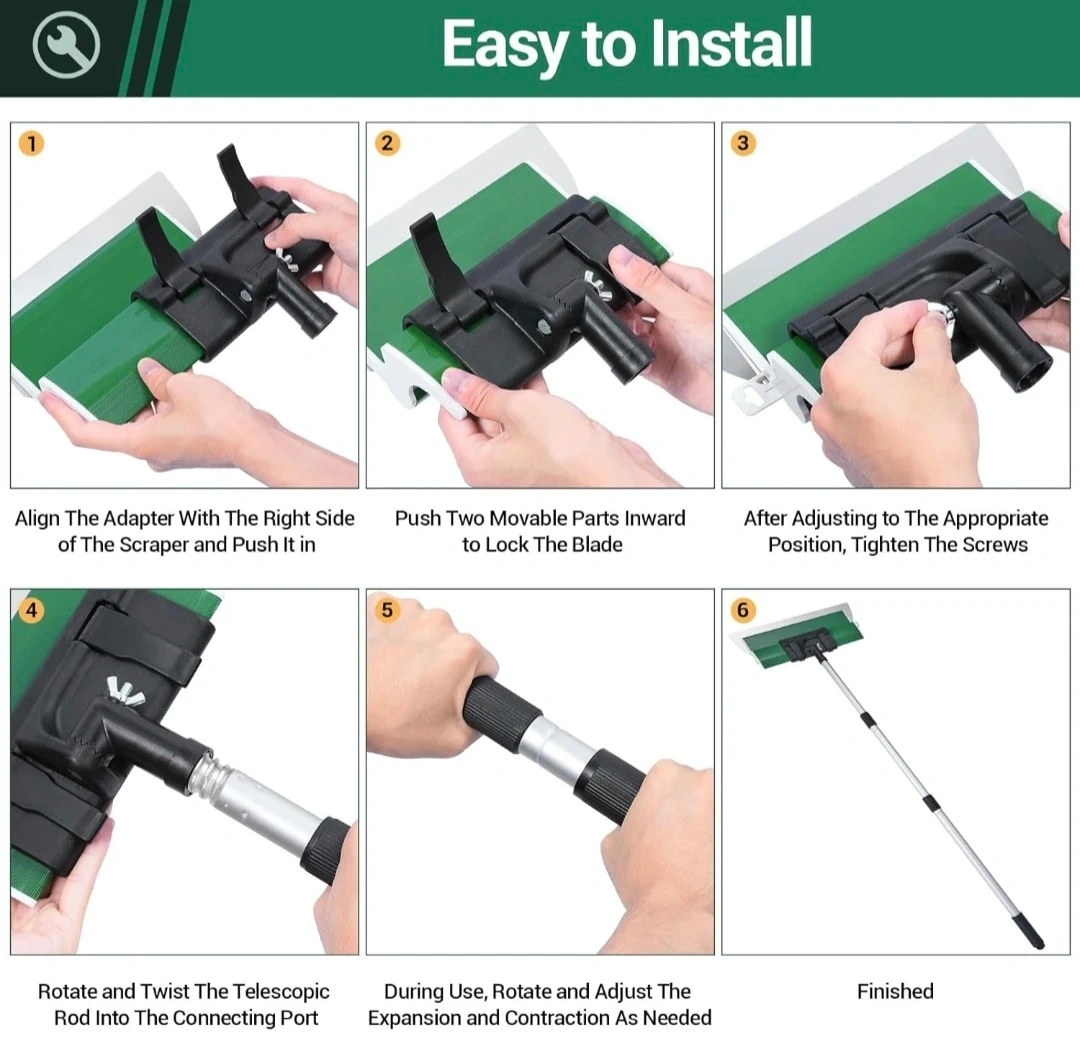 Easy to Install

1

Align The Adapter With The Right Side of The Scraper and Push It in

2

Push Two Movable Parts Inward to Lock The Blade

3

After Adjusting to The Appropriate Position, Tighten The Screws

4

Rotate and Twist The Telescopic Rod Into The Connecting Port

5

During Use, Rotate and Adjust The Expansion and Contraction As Needed

6

Finished