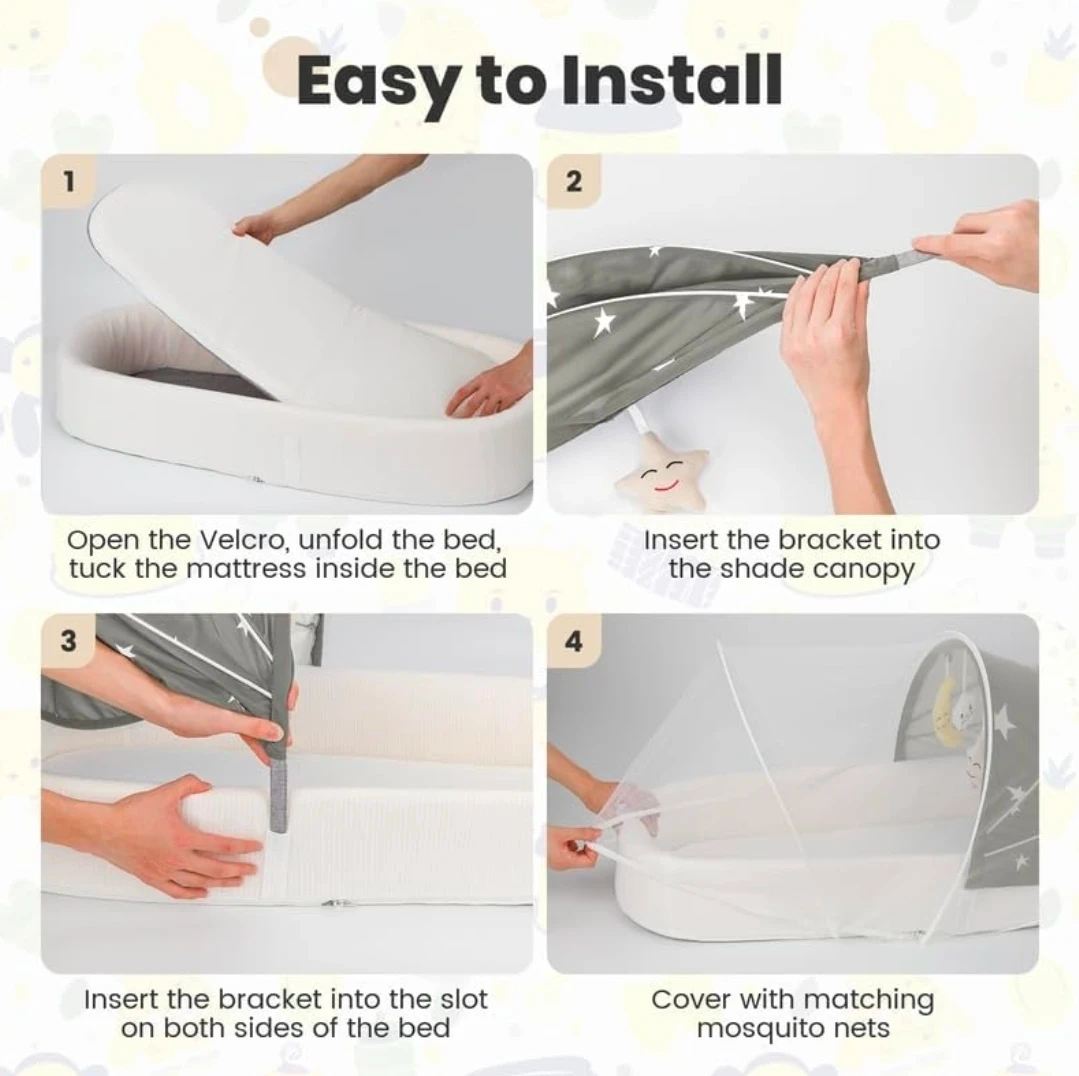 Easy to Install

1

Open the Velcro, unfold the bed, tuck the mattress inside the bed

2

Insert the bracket into the shade canopy

3

Insert the bracket into the slot on both sides of the bed

4

Cover with matching mosquito nets