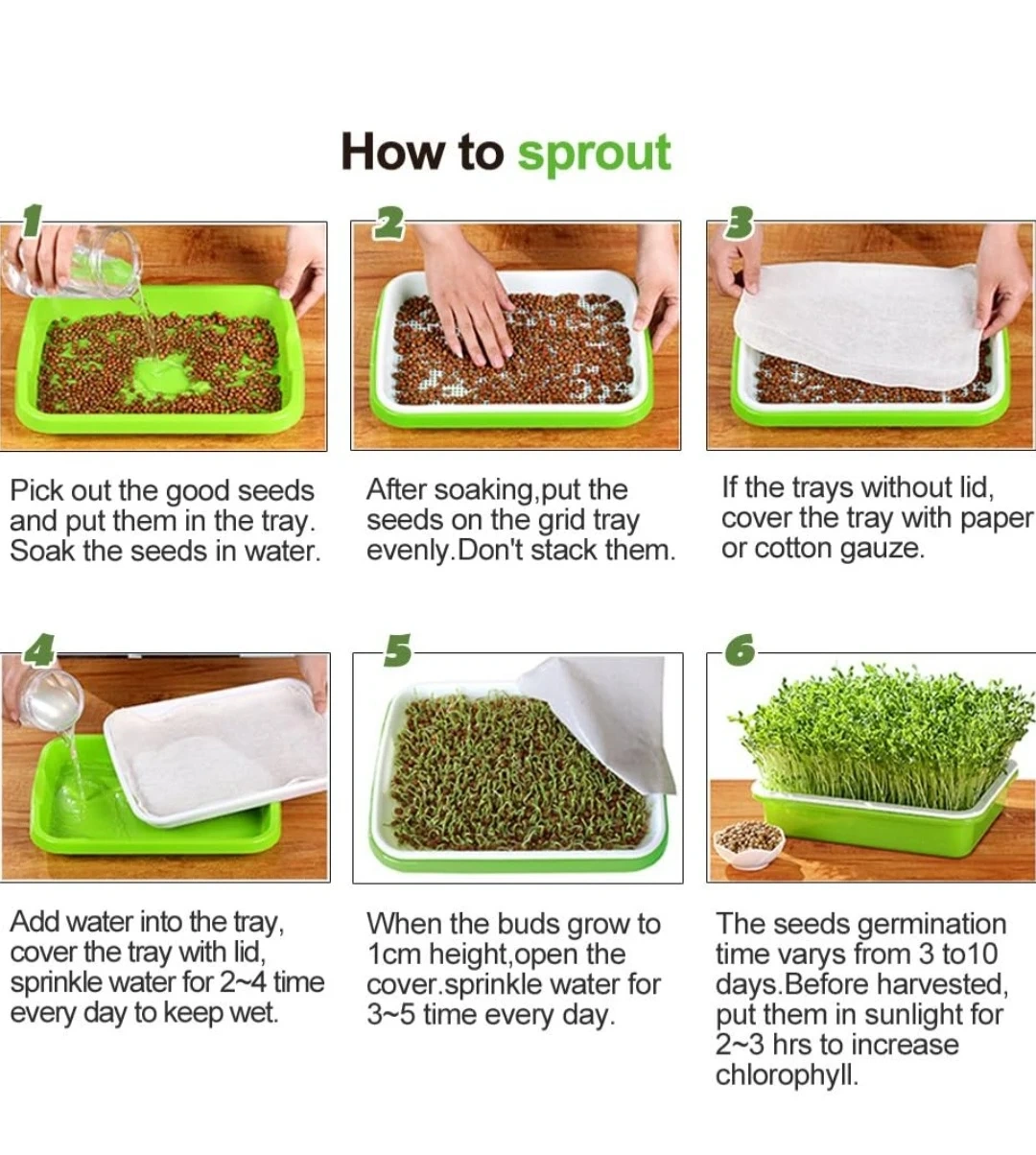 How to sprout

1

Pick out the good seeds and put them in the tray. Soak the seeds in water.

2

After soaking,put the seeds on the grid tray evenly.Don't stack them.

3

If the trays without lid, cover the tray with paper or cotton gauze.

4

Add water into the tray, cover the tray with lid, sprinkle water for 2~4 time every day to keep wet.

5

When the buds grow to 1cm height,open the cover.sprinkle water for 3~5 time every day.

6

The seeds germination time varys from 3 to10 days.Before harvested, put them in sunlight for 2~3 hrs to increase chlorophyll.