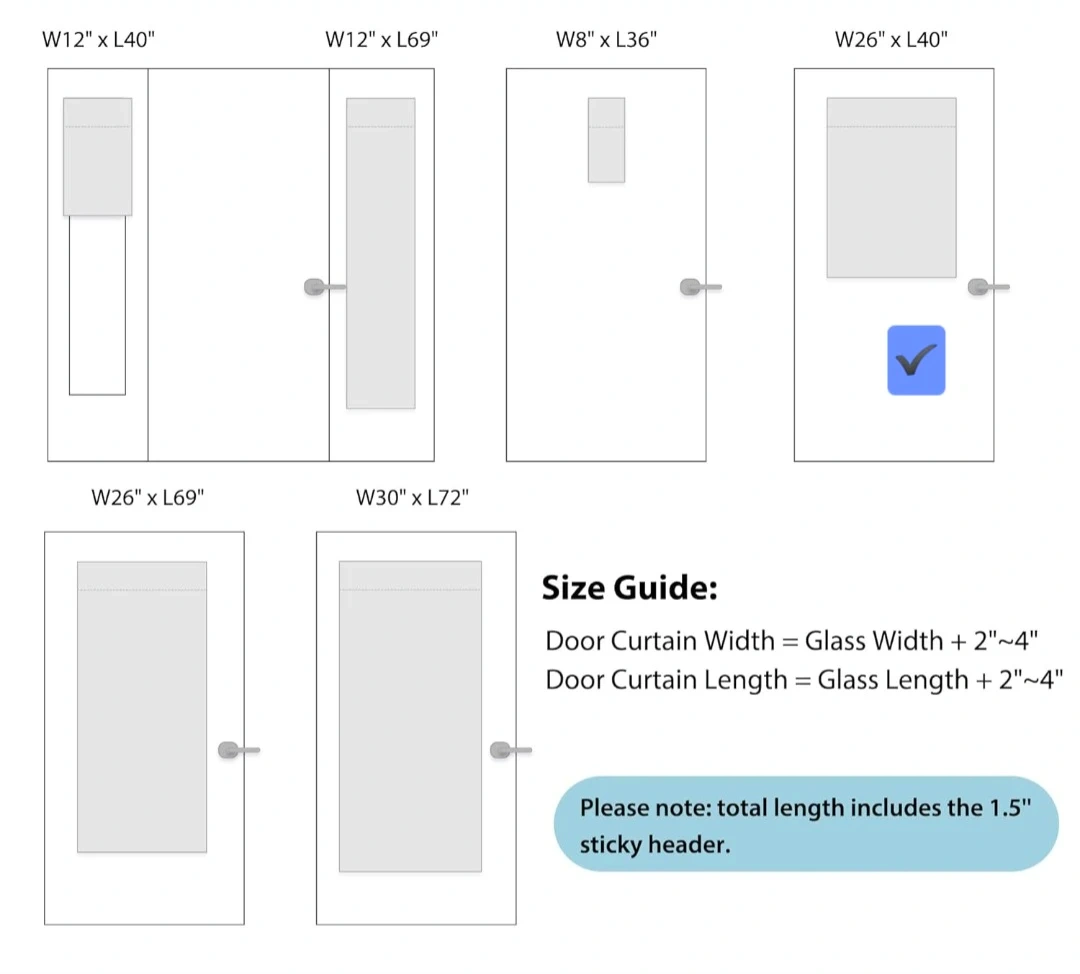 W12" x L40"

W12" x L69"

W8" x L36"

W26" x L40"

W26" x L69"

W30" x L72"

Size Guide:

Door Curtain Width = Glass Width + 2"~4"
Door Curtain Length = Glass Length + 2"~4"

Please note: total length includes the 1.5" sticky header.