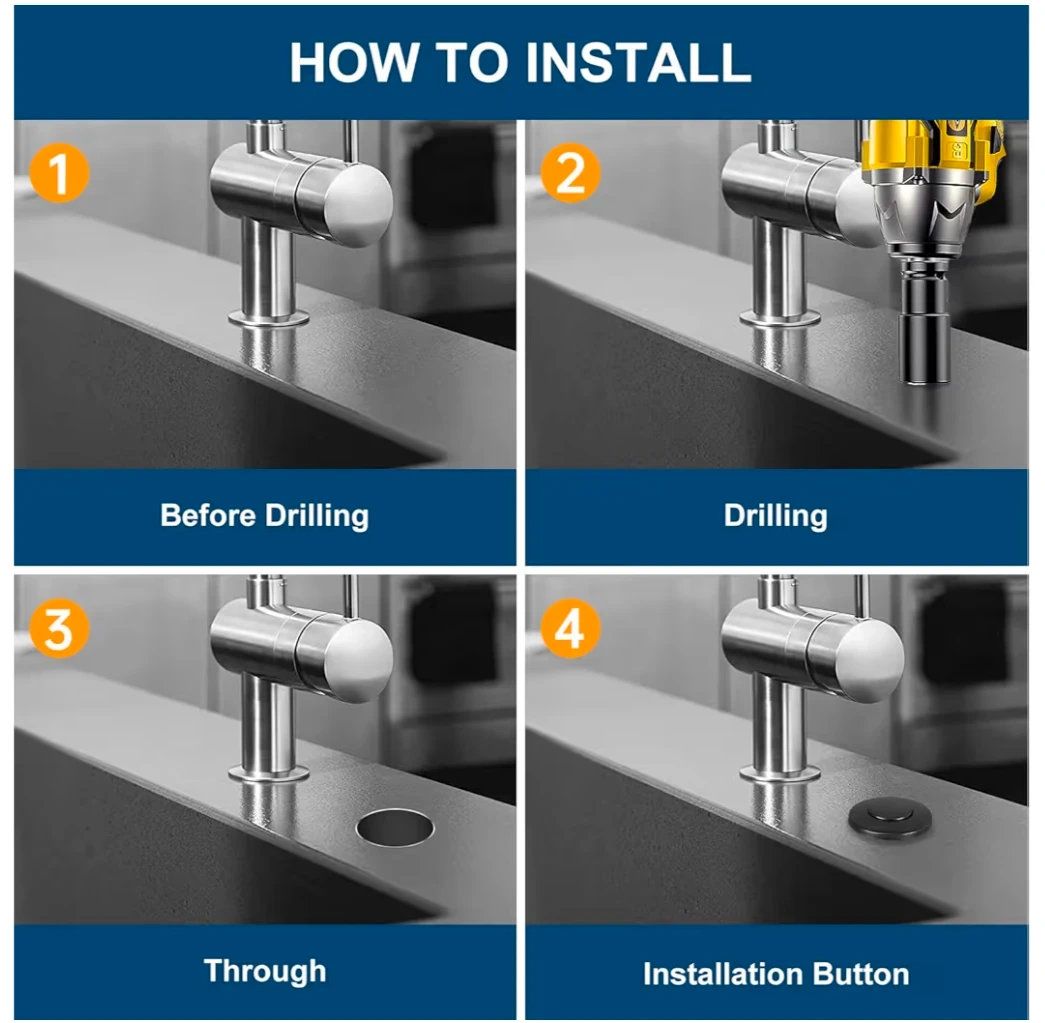 HOW TO INSTALL

1

Before Drilling

2

Drilling

3

Through

4

Installation Button