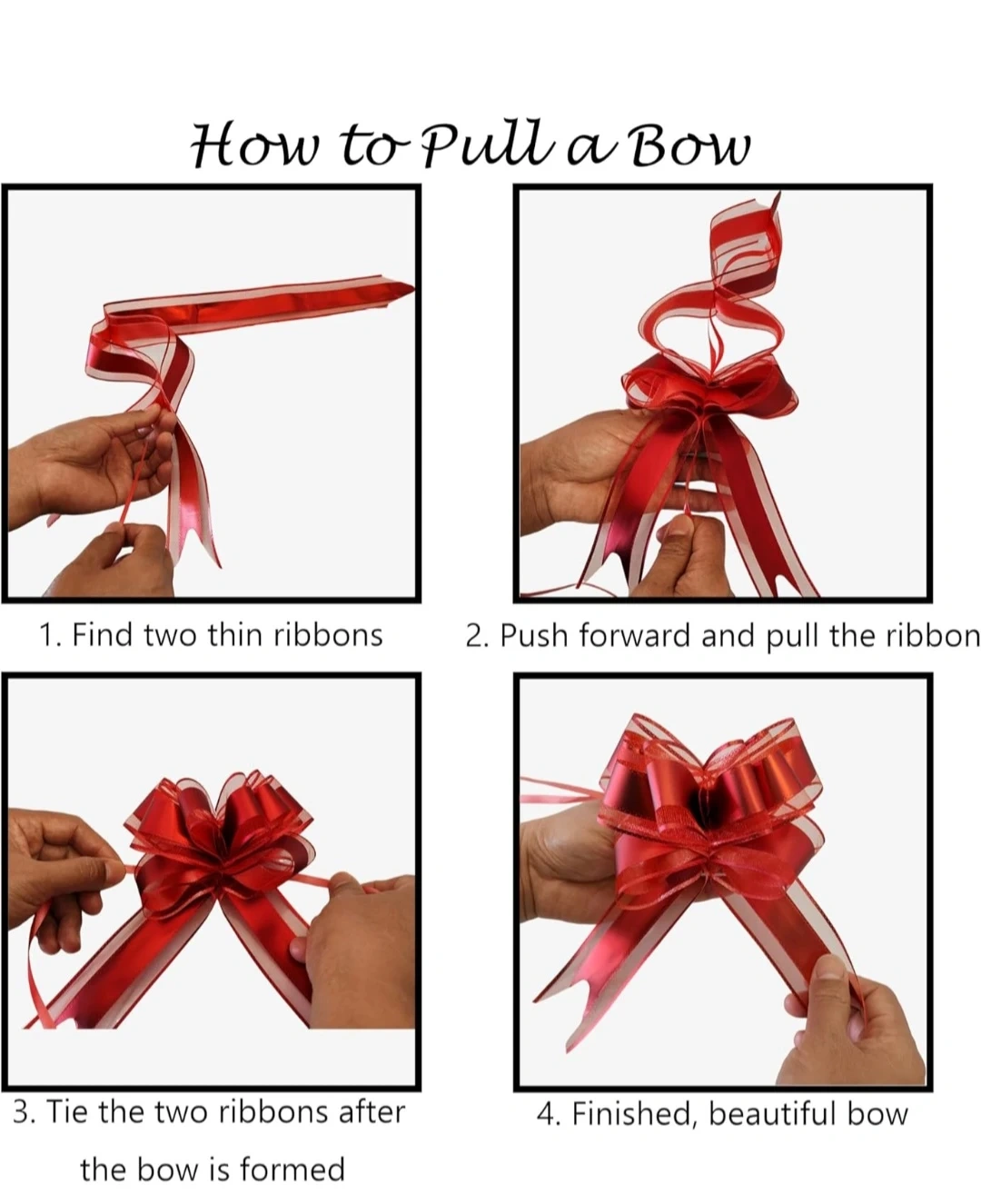 How to Pull a Bow

1. Find two thin ribbons

2. Push forward and pull the ribbon

3. Tie the two ribbons after the bow is formed

4. Finished, beautiful bow