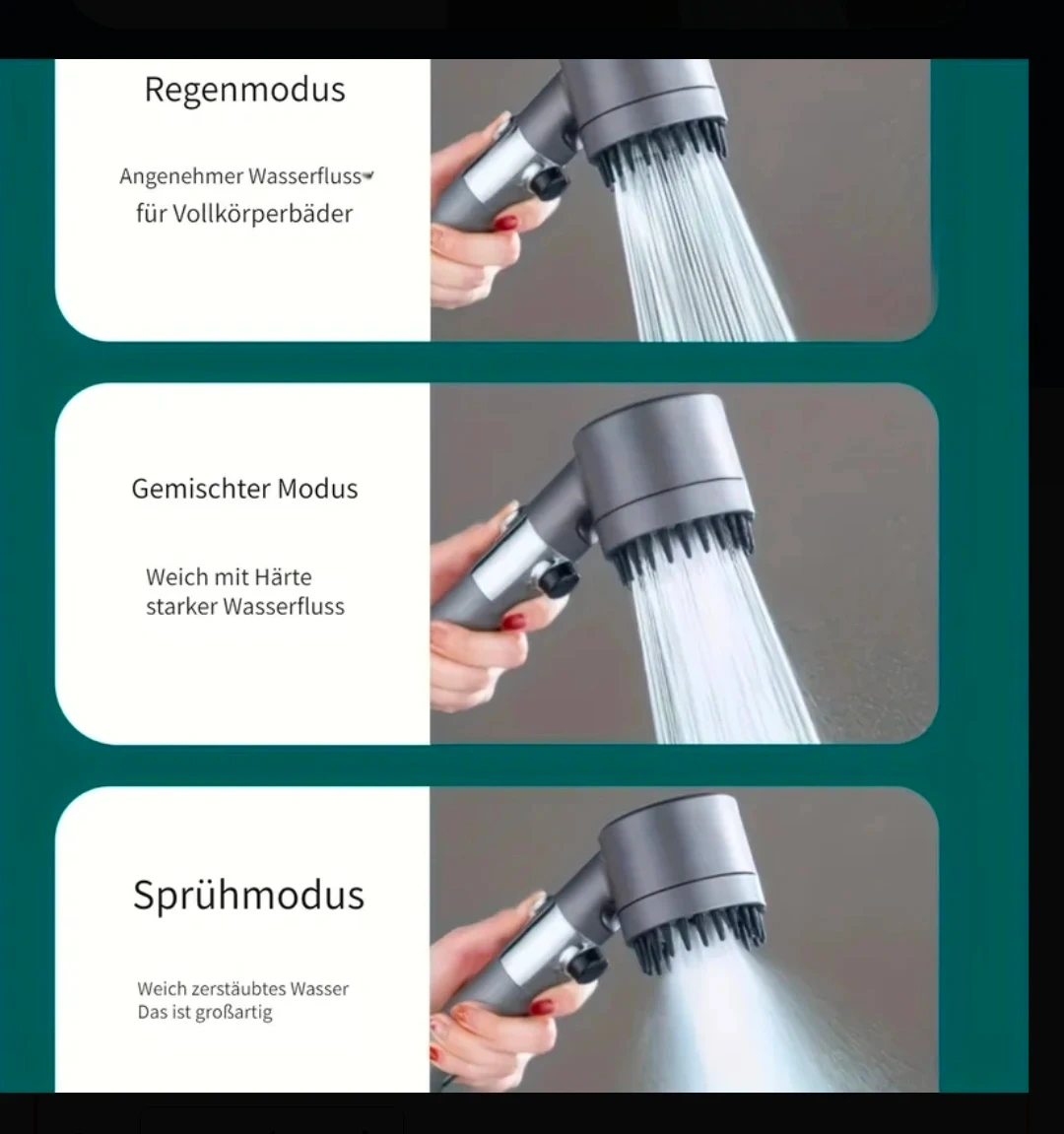 Regenmodus

Angenehmer Wasserfluss
für Vollkörperbäder

Gemischter Modus

Weich mit Härte
starker Wasserfluss

Sprühmodus

Weich zerstäubtes Wasser
Das ist großartig