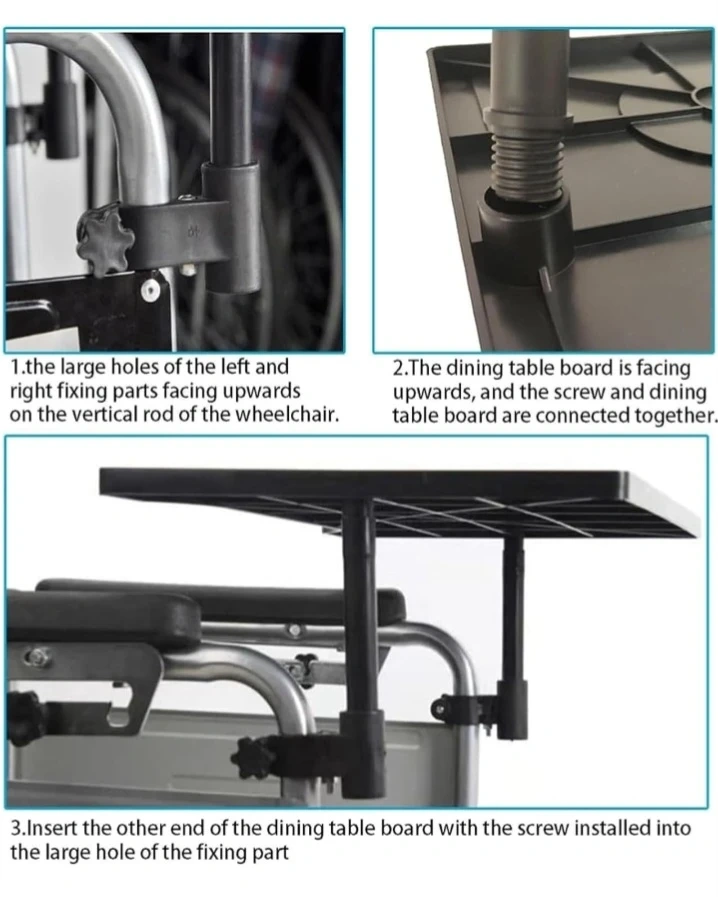 1.the large holes of the left and right fixing parts facing upwards on the vertical rod of the wheelchair.

2.The dining table board is facing upwards, and the screw and dining table board are connected together.

3.Insert the other end of the dining table board with the screw installed into the large hole of the fixing part