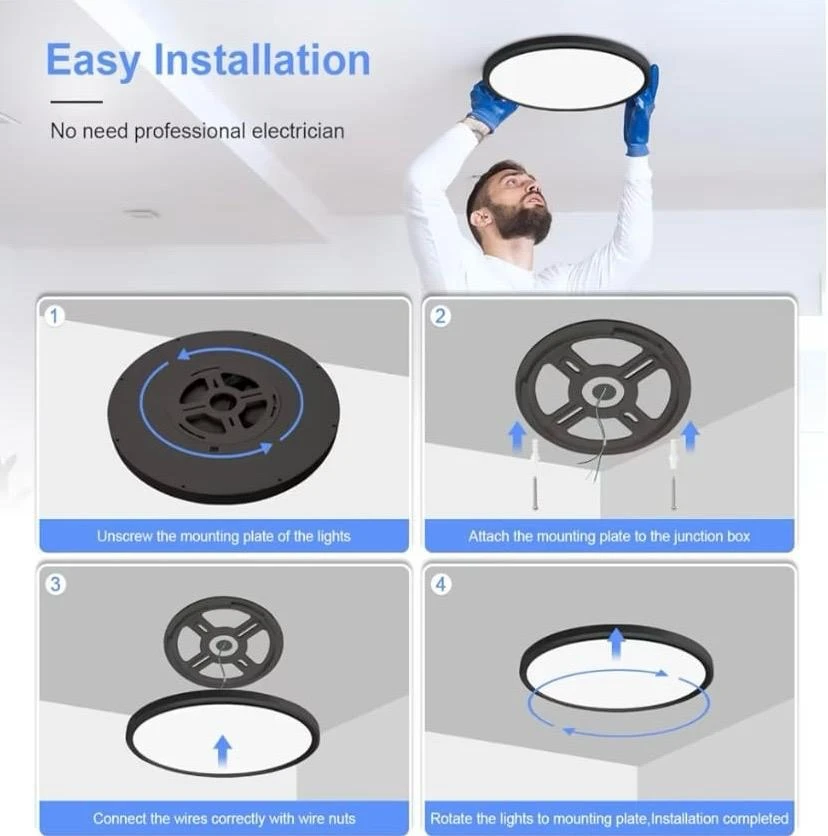 Easy Installation

No need professional electrician

1

Unscrew the mounting plate of the lights

2

Attach the mounting plate to the junction box

3

Connect the wires correctly with wire nuts

4

Rotate the lights to mounting plate,Installation completed