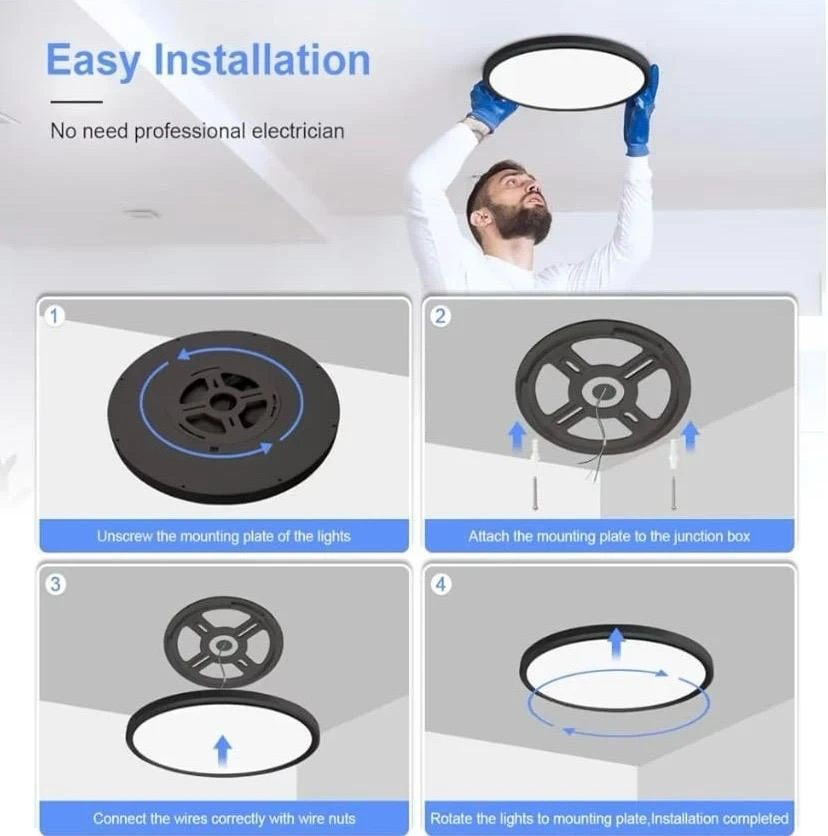 Easy Installation

No need professional electrician

1

Unscrew the mounting plate of the lights

2

Attach the mounting plate to the junction box

3

Connect the wires correctly with wire nuts

4

Rotate the lights to mounting plate,Installation completed