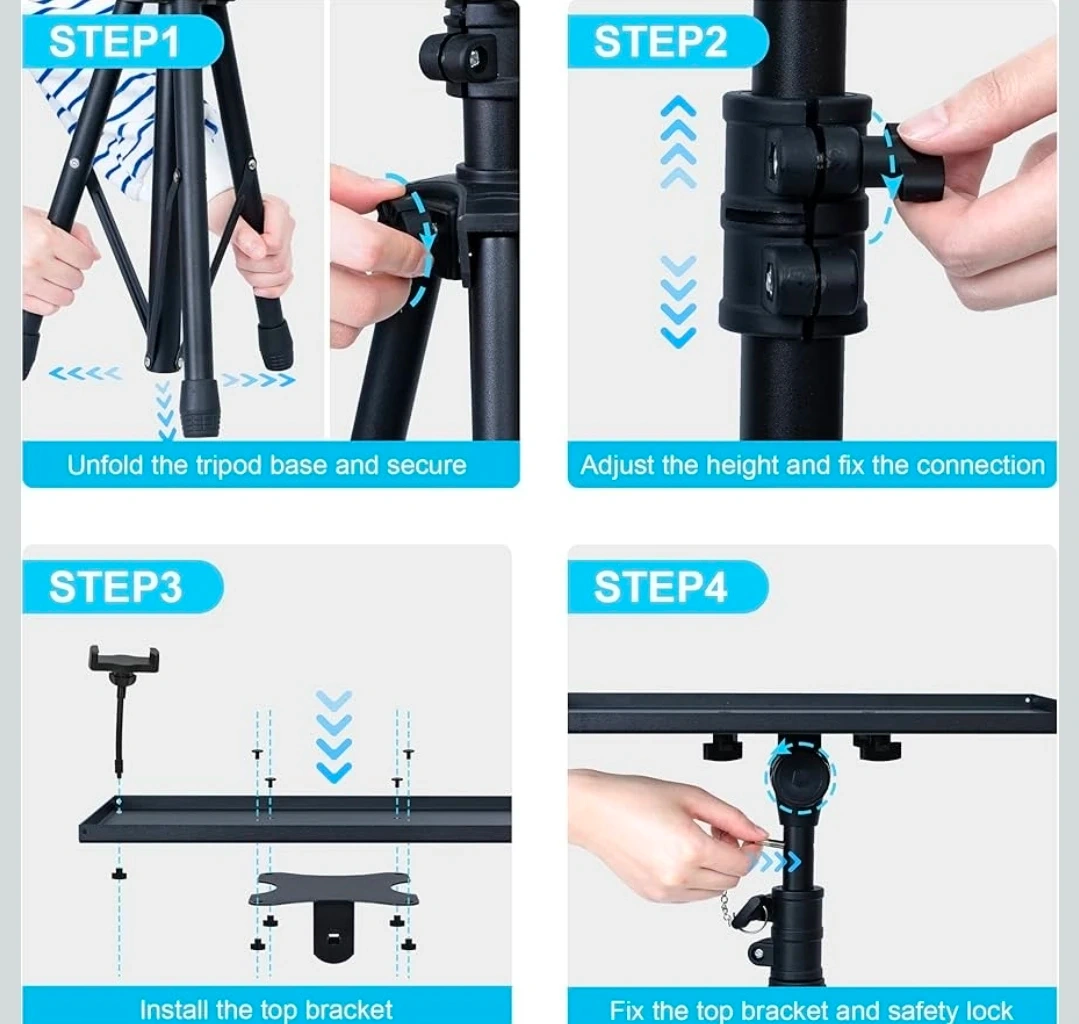 STEP1

Unfold the tripod base and secure

STEP2

Adjust the height and fix the connection

STEP3

Install the top bracket

STEP4

Fix the top bracket and safety lock