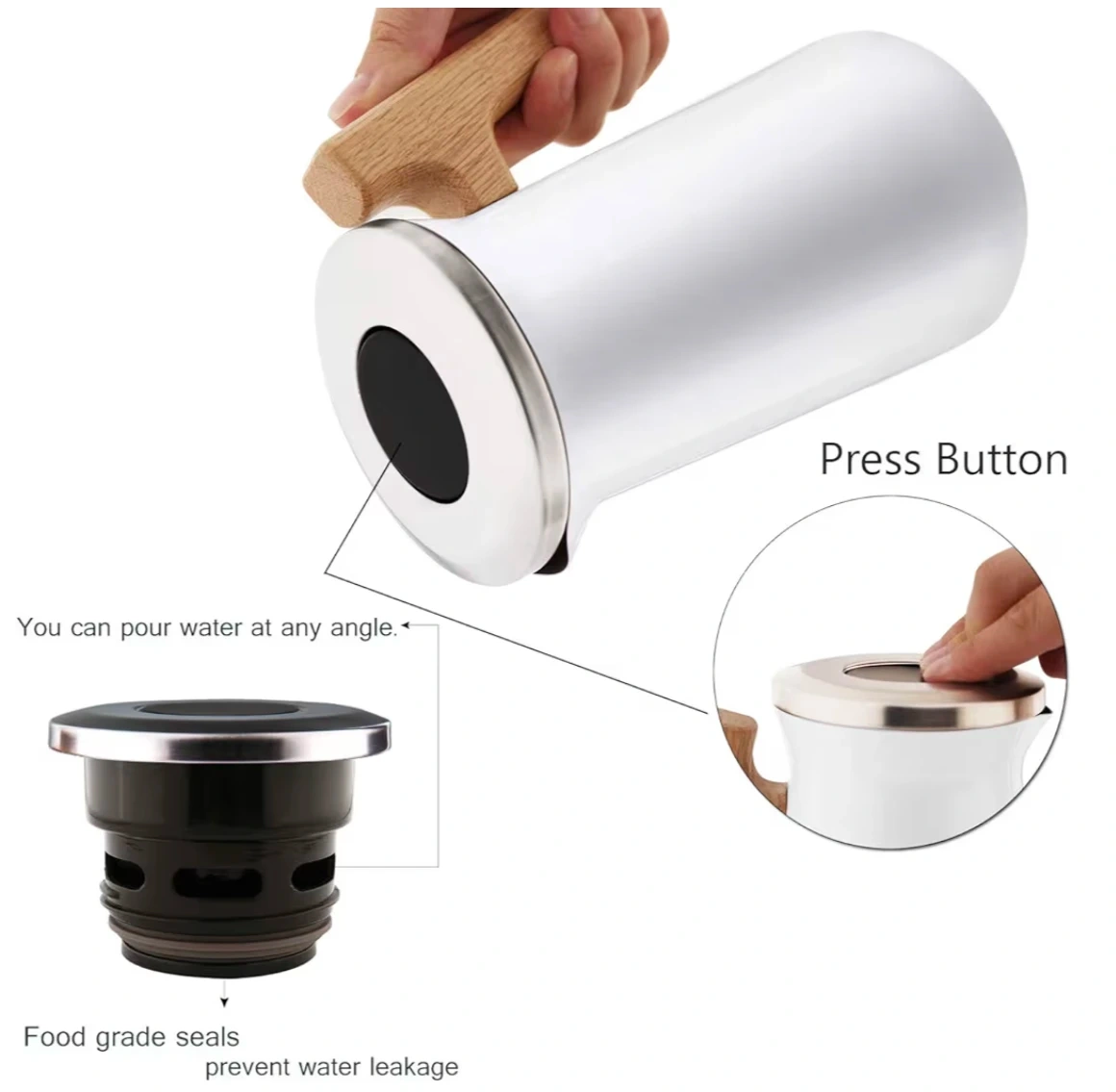 Press Button

You can pour water at any angle.

Food grade seals
prevent water leakage