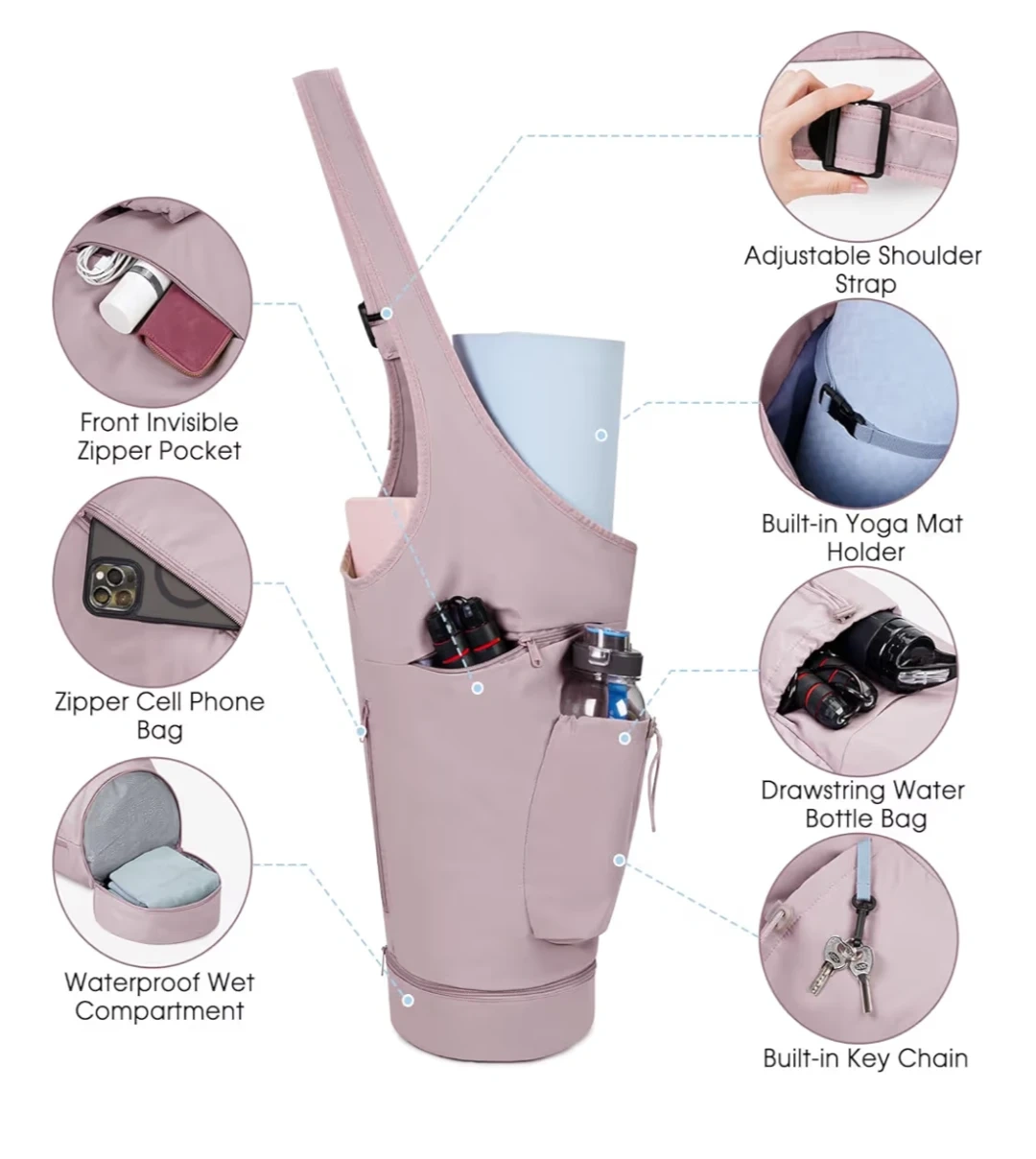 Front Invisible Zipper Pocket

Zipper Cell Phone Bag

Waterproof Wet Compartment

Adjustable Shoulder Strap

Built-in Yoga Mat Holder

Drawstring Water Bottle Bag

Built-in Key Chain