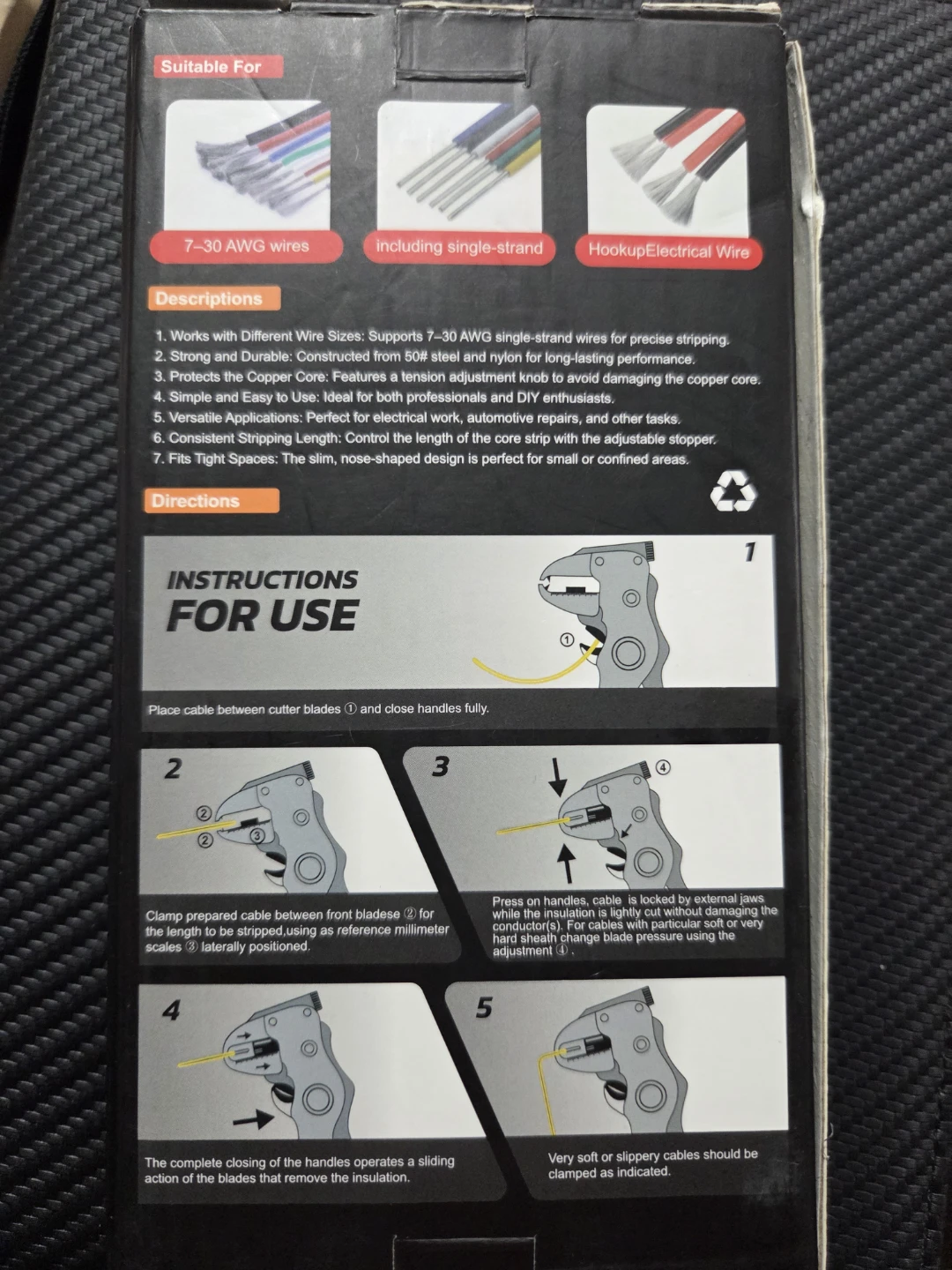 Suitable For

7–30 AWG wires

including single-strand

HookupElectrical Wire

Descriptions

1. Works with Different Wire Sizes: Supports 7–30 AWG single-strand wires for precise stripping.
2. Strong and Durable: Constructed from 50# steel and nylon for long-lasting performance.
3. Protects the Copper Core: Features a tension adjustment knob to avoid damaging the copper core.
4. Simple and Easy to Use: Ideal for both professionals and DIY enthusiasts.
5. Versatile Applications: Perfect for electrical work, automotive repairs, and other tasks.
6. Consistent Stripping Length: Control the length of the core strip with the adjustable stopper.
7. Fits Tight Spaces: The slim, nose-shaped design is perfect for small or confined areas.

Directions

INSTRUCTIONS FOR USE

1

①

Place cable between cutter blades ① and close handles fully.

2

②

②

③

Clamp prepared cable between front bladese ② for the length to be stripped,using as reference millimeter scales ③ laterally positioned.

3

④

Press on handles, cable is locked by external jaws while the insulation is lightly cut without damaging the conductor(s). For cables with particular soft or very hard sheath change blade pressure using the adjustment ④ .

4

The complete closing of the handles operates a sliding action of the blades that remove the insulation.

5

Very soft or slippery cables should be clamped as indicated.