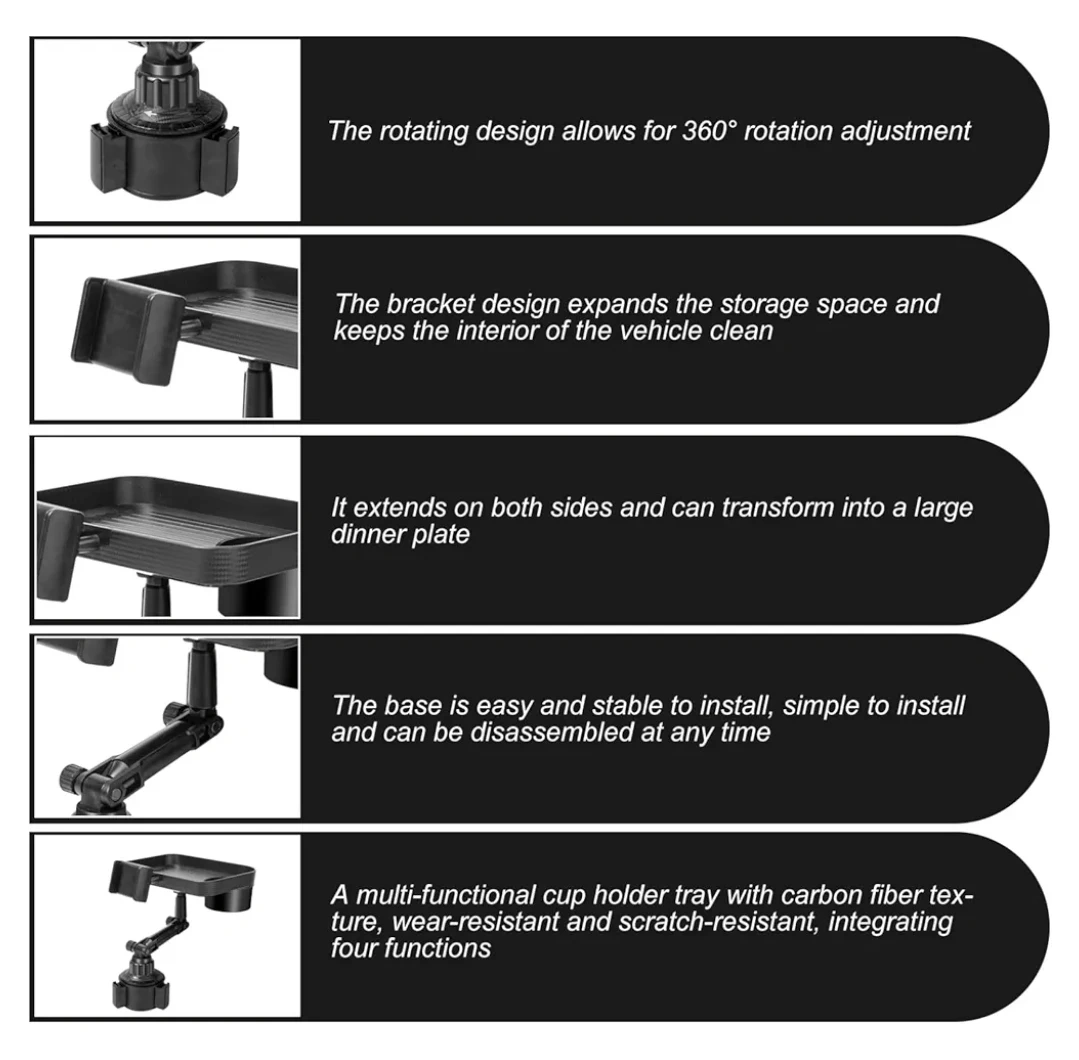 The rotating design allows for 360° rotation adjustment

The bracket design expands the storage space and keeps the interior of the vehicle clean

It extends on both sides and can transform into a large dinner plate

The base is easy and stable to install, simple to install and can be disassembled at any time

A multi-functional cup holder tray with carbon fiber texture, wear-resistant and scratch-resistant, integrating four functions