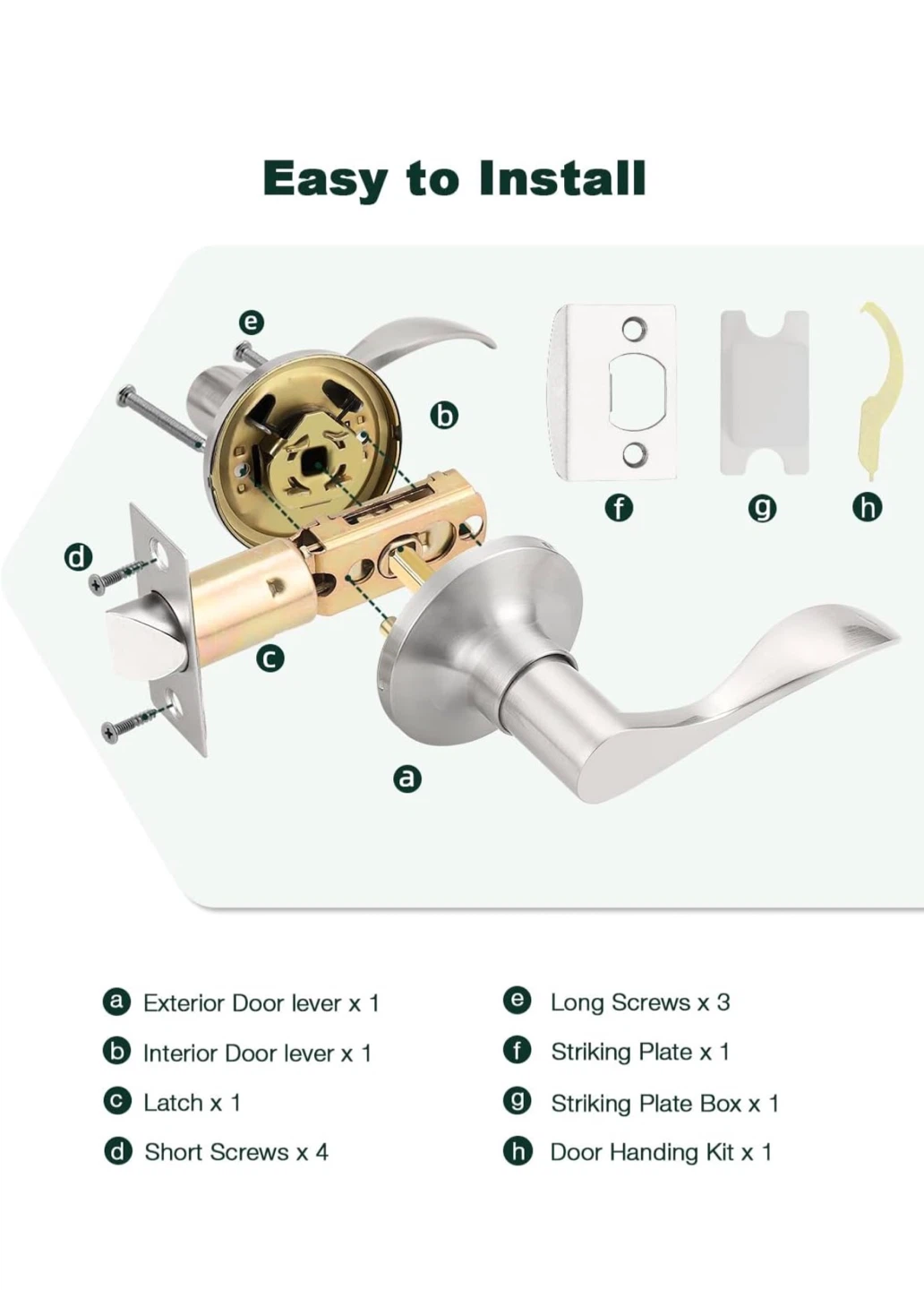 Easy to Install

e

b

f

g

h

d

c

a

a Exterior Door lever x 1

b Interior Door lever x 1

c Latch x 1

d Short Screws x 4

e Long Screws x 3

f Striking Plate x 1

g Striking Plate Box x 1

h Door Handing Kit x 1