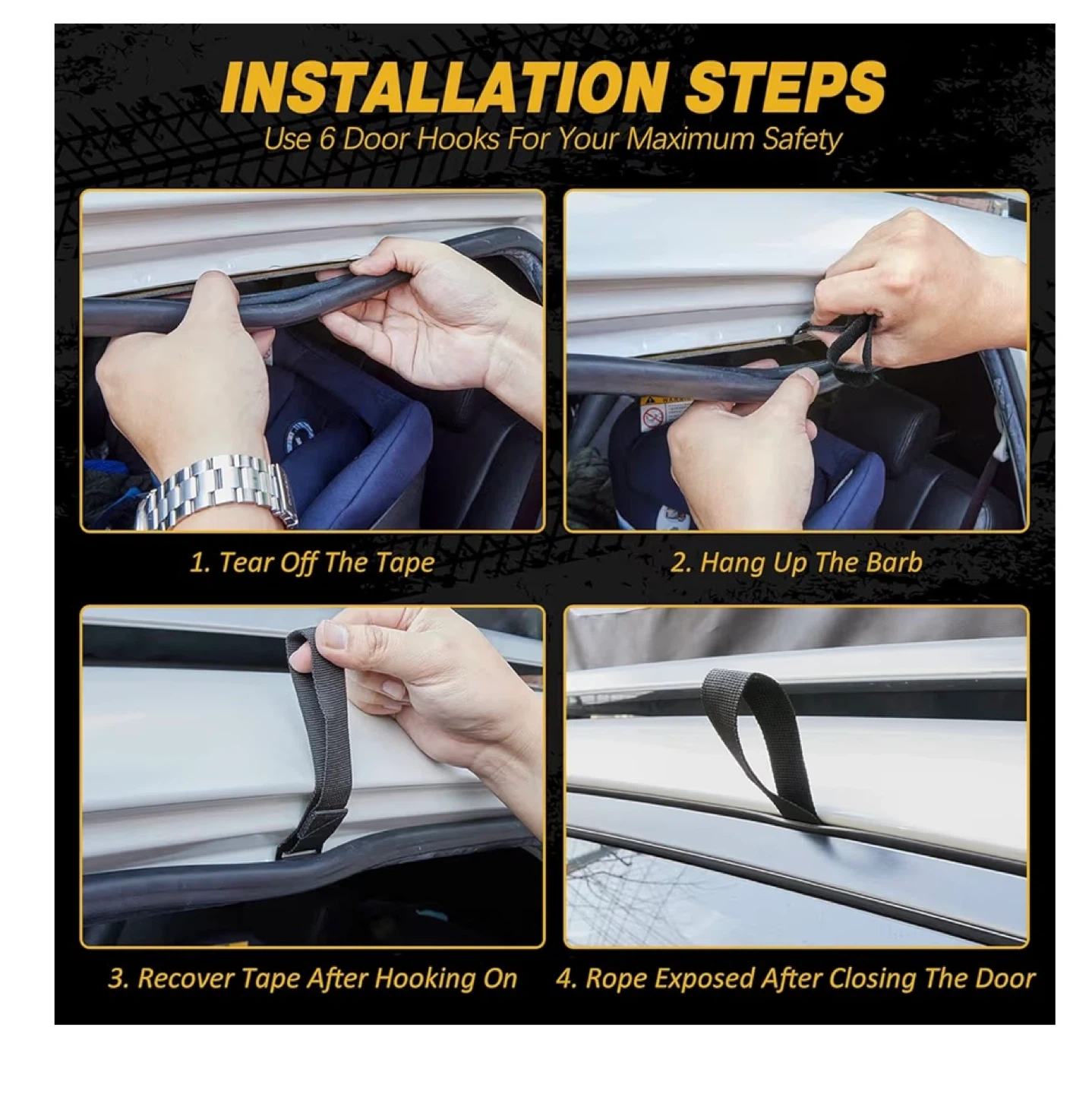 INSTALLATION STEPS

Use 6 Door Hooks For Your Maximum Safety

1. Tear Off The Tape

2. Hang Up The Barb

3. Recover Tape After Hooking On

4. Rope Exposed After Closing The Door