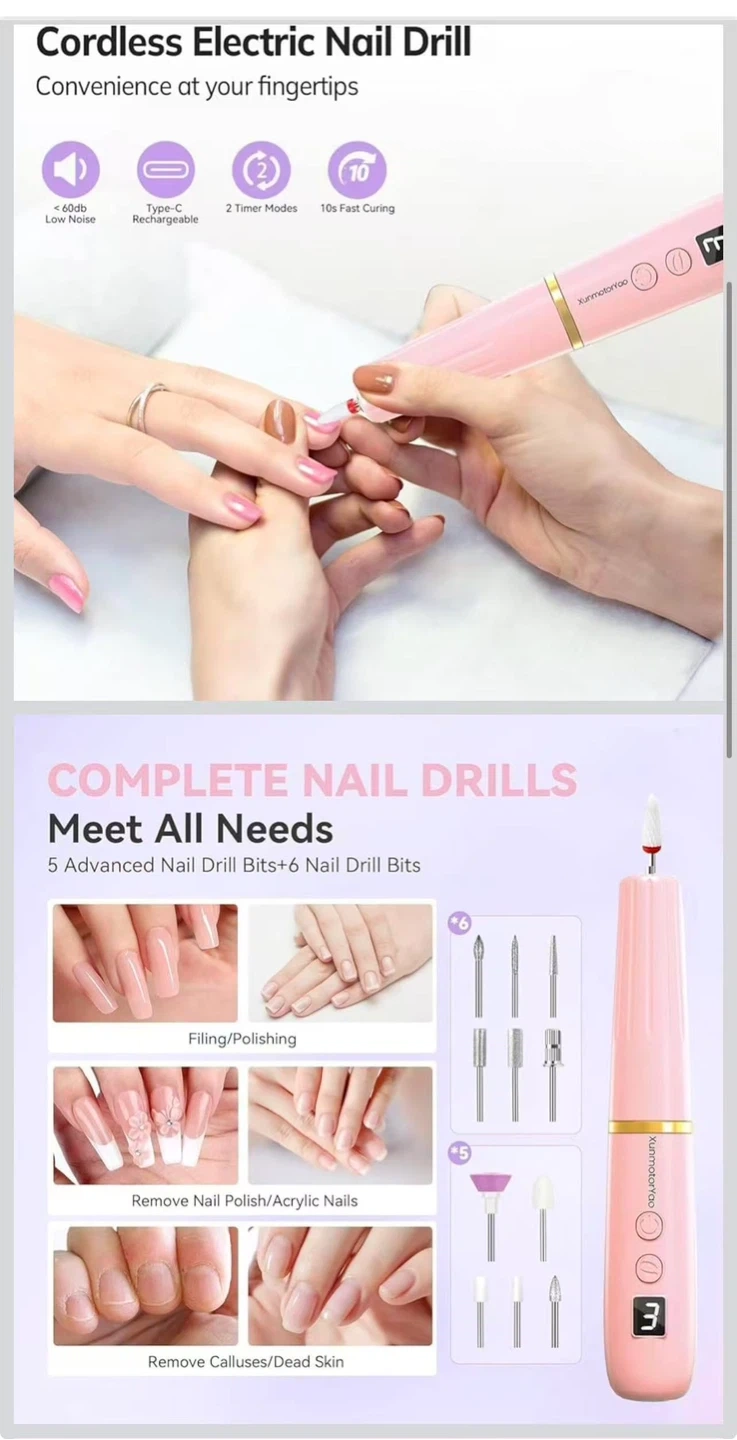 Cordless Electric Nail Drill
Convenience at your fingertips

< 60db Low Noise
Type-C Rechargeable
2 Timer Modes
10s Fast Curing

Xunmotoryao

COMPLETE NAIL DRILLS
Meet All Needs
5 Advanced Nail Drill Bits+6 Nail Drill Bits

Filing/Polishing
Remove Nail Polish/Acrylic Nails
Remove Calluses/Dead Skin

*6
*5

Xunmotoryao
3