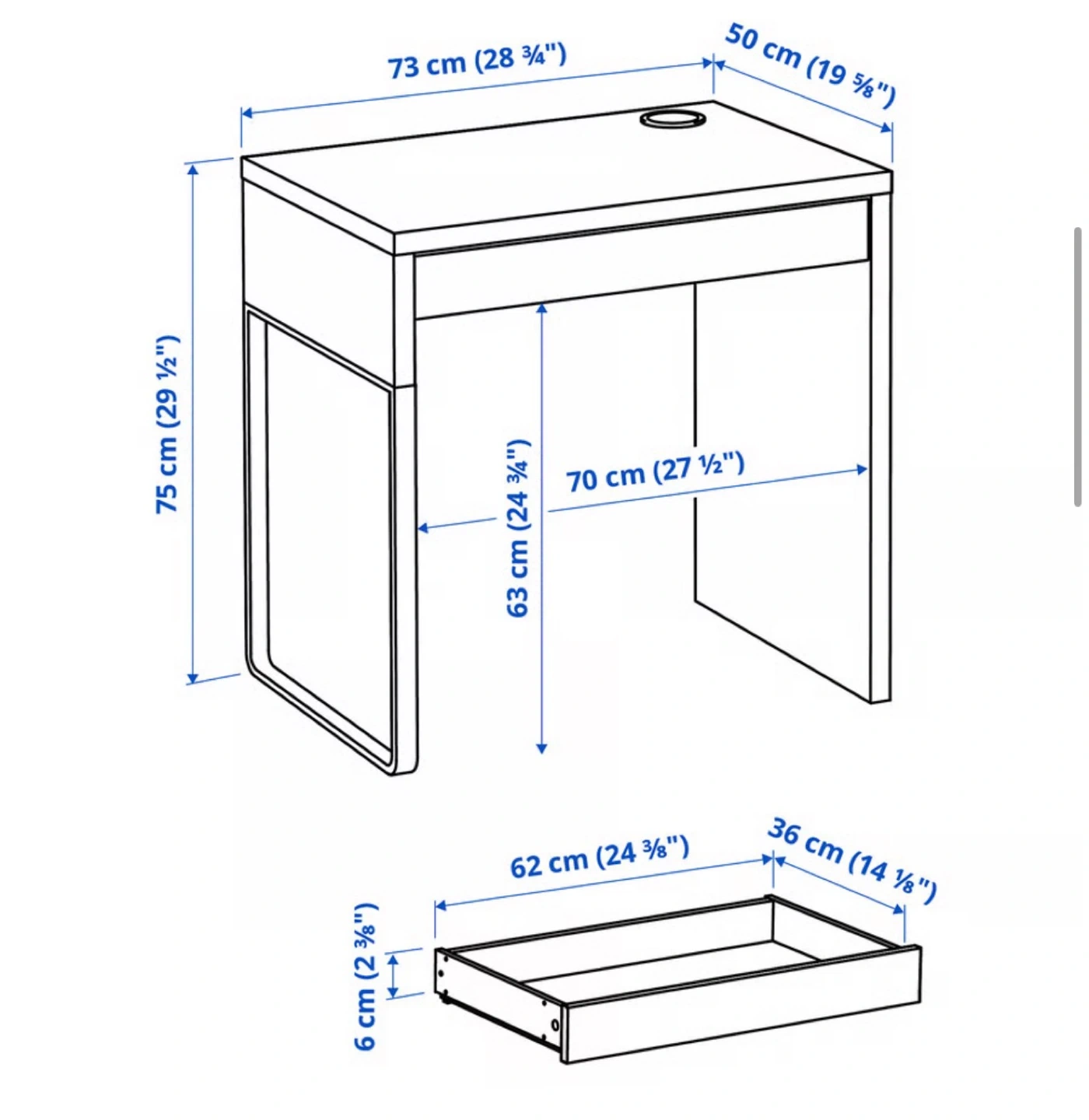 73 cm (28 ¾")

50 cm (19 ⅝")

75 cm (29 ½")

63 cm (24 ¾")

70 cm (27 ½")

62 cm (24 ⅜")

36 cm (14 ⅛")

6 cm (2 ⅜")